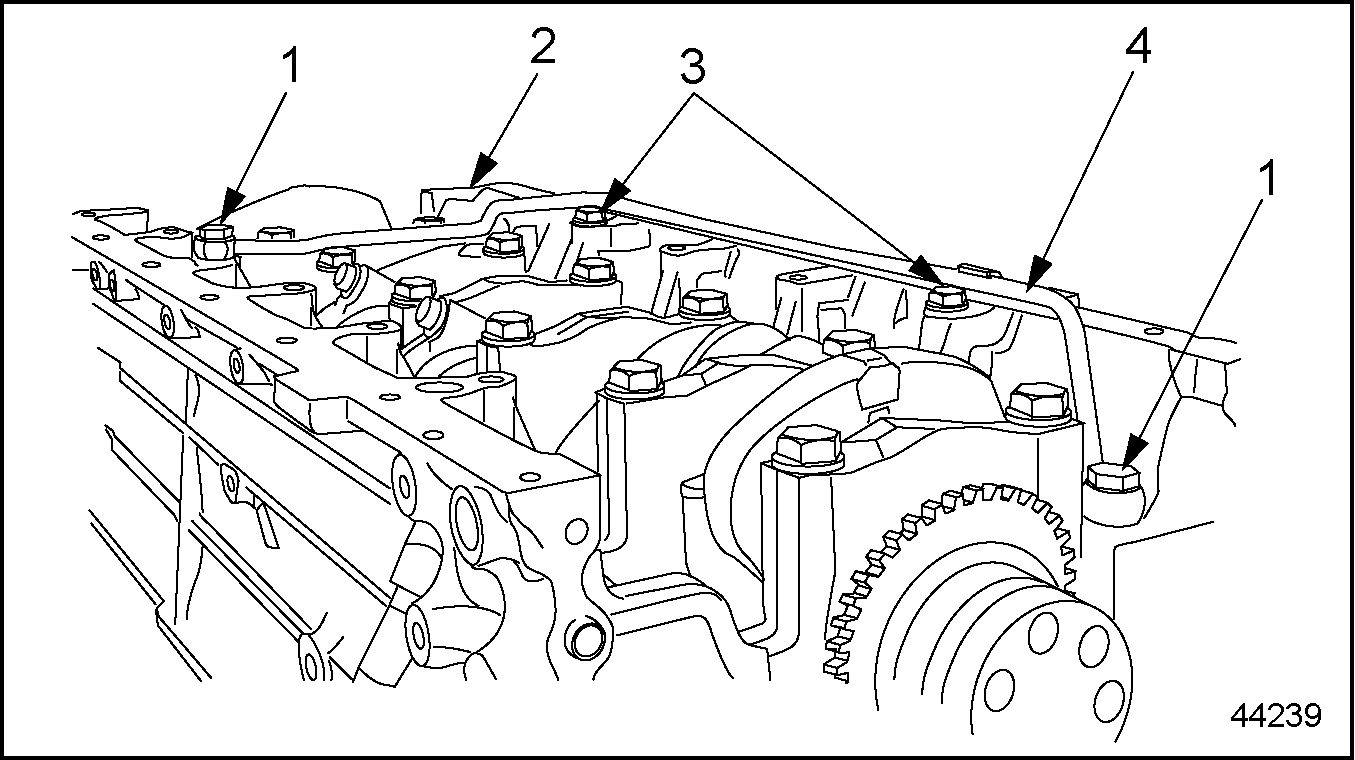 1
2
3
4
1
44239