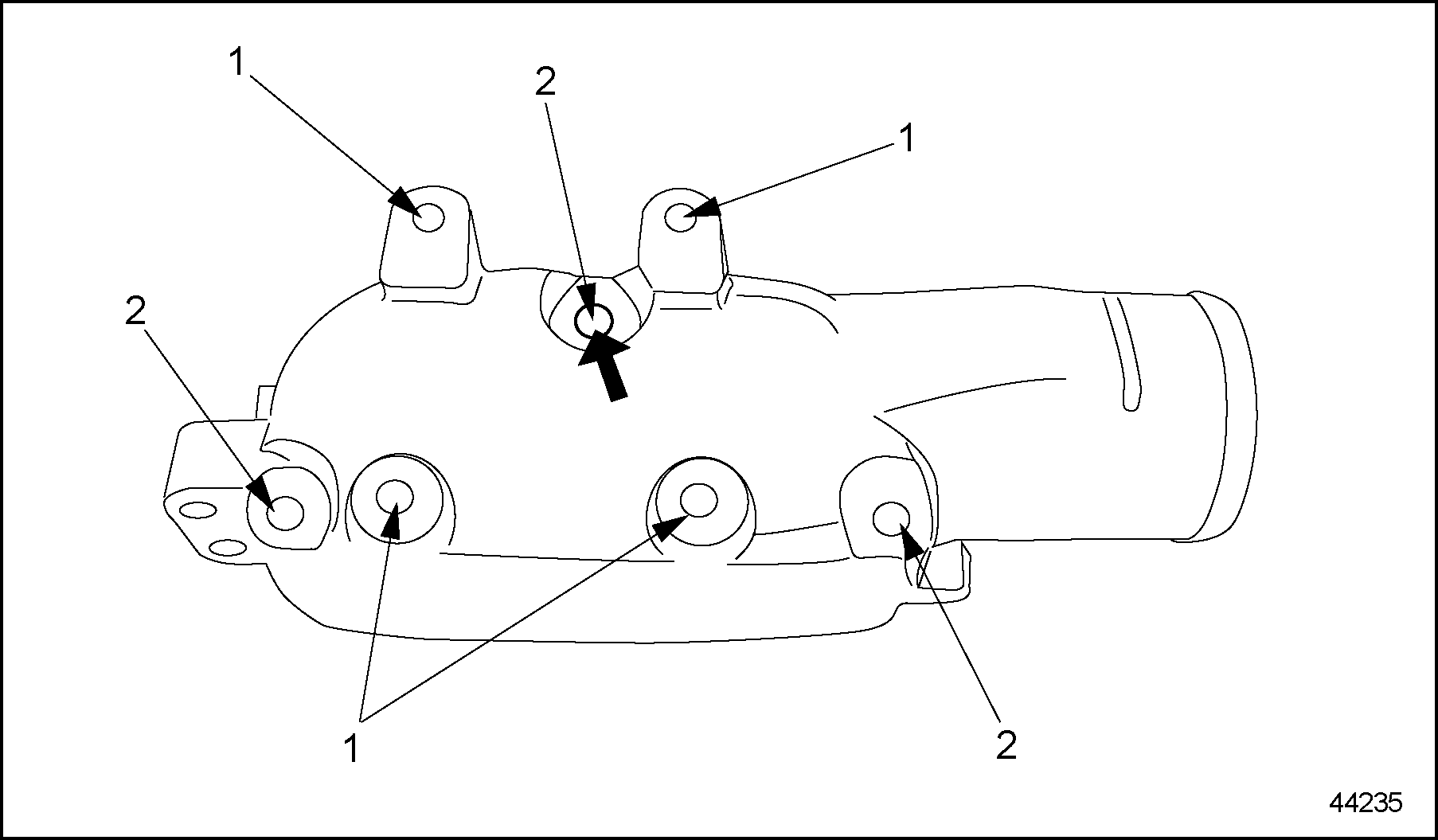 1
2
1
2
1
2
44235