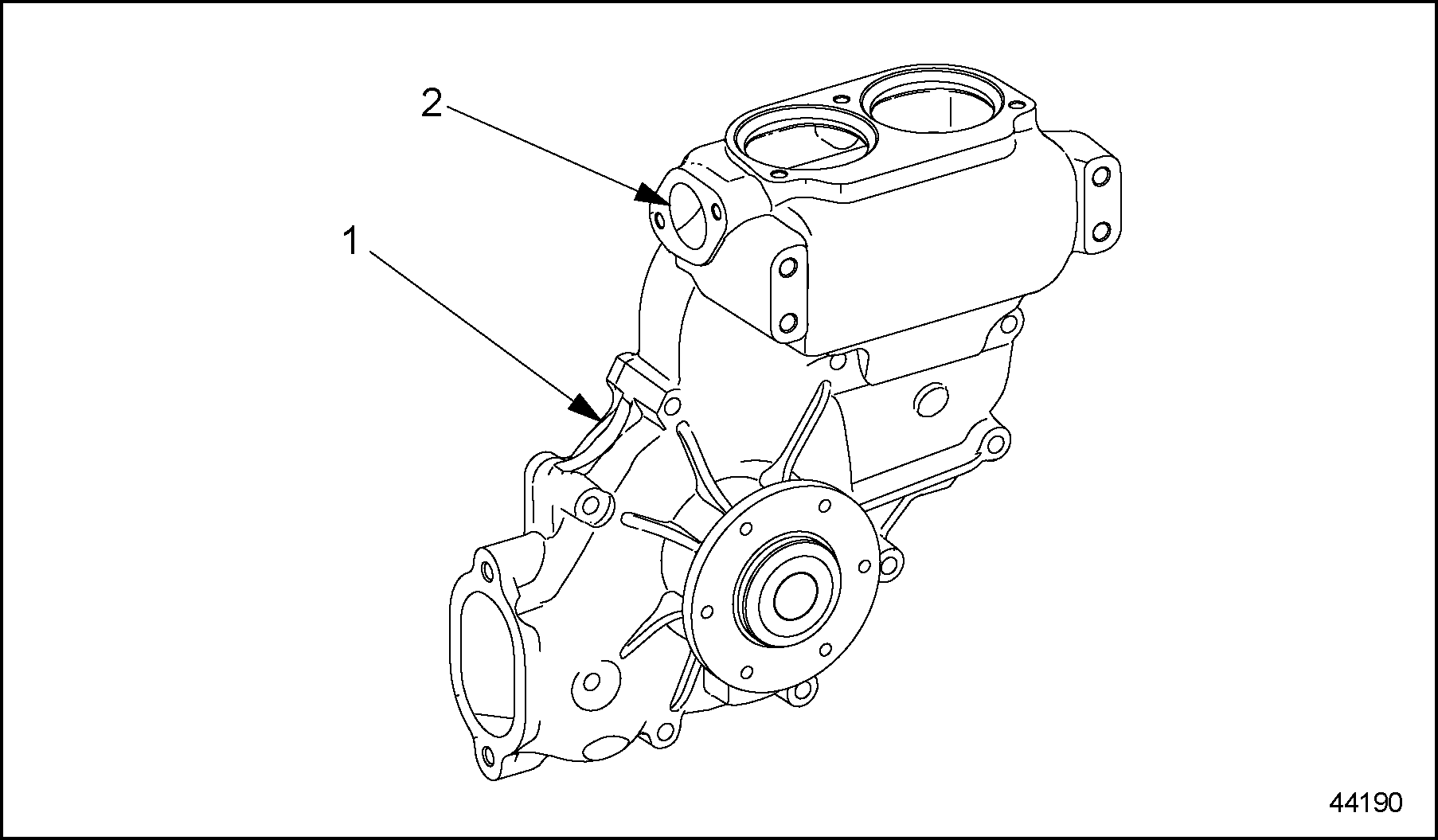 2

1

44190