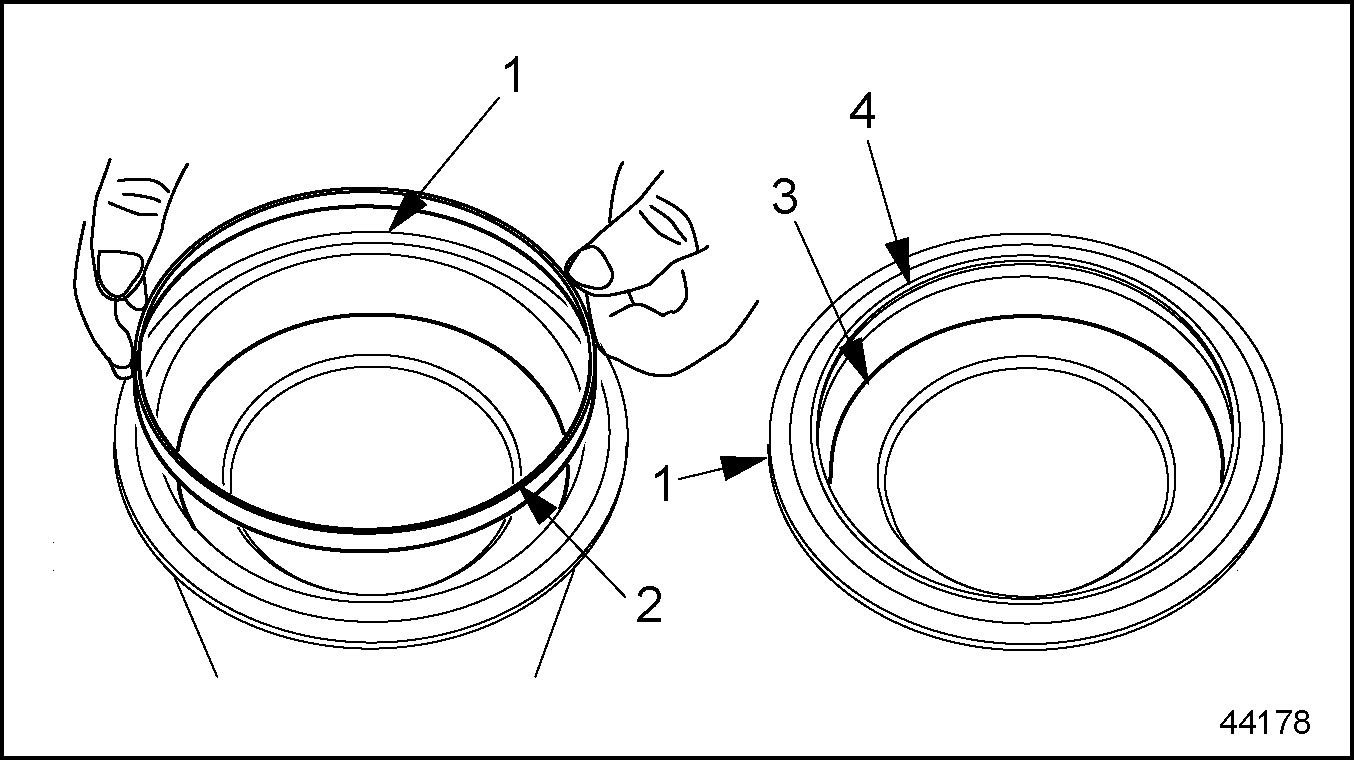 1
4
3
1
2
44178