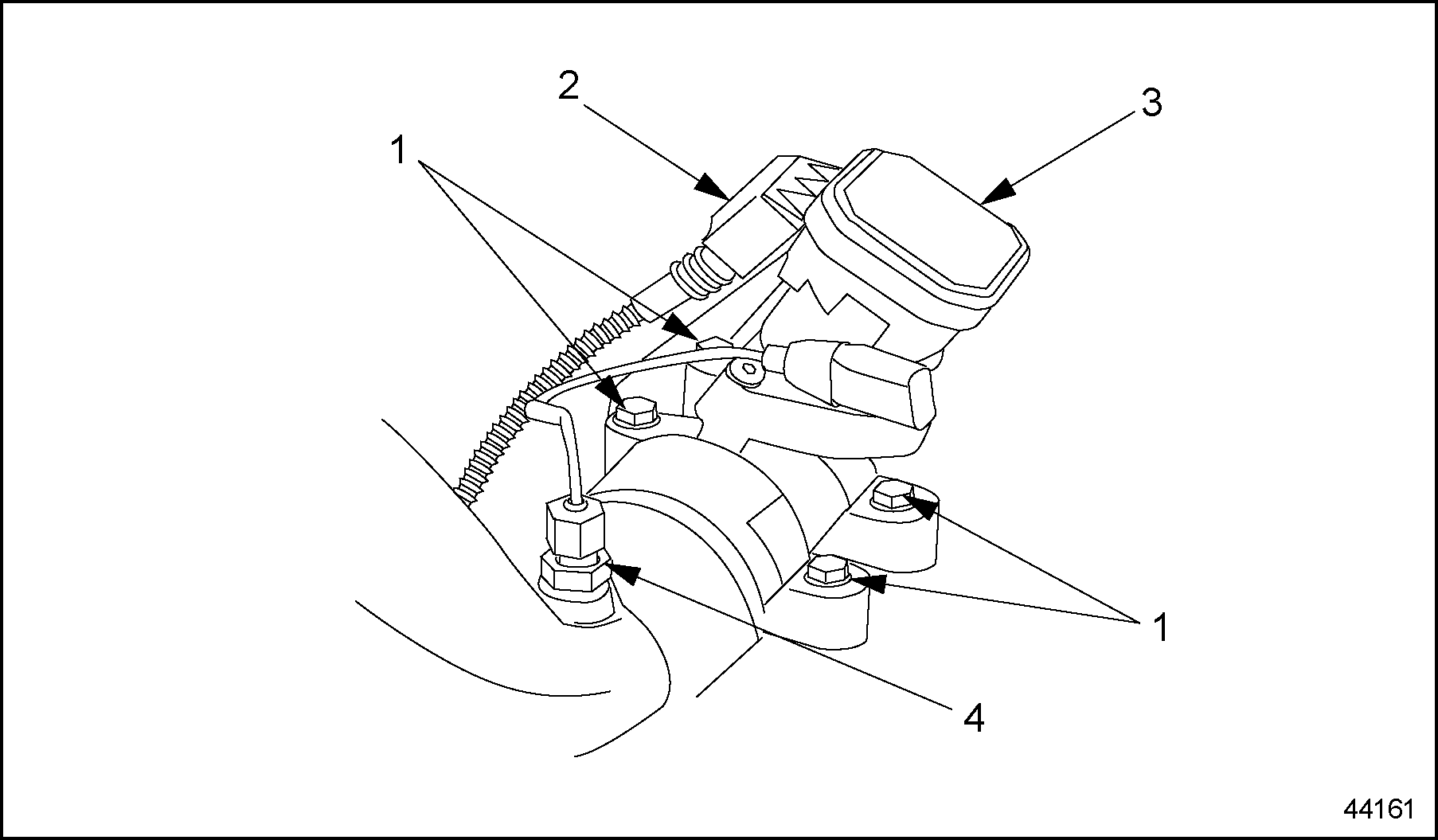 2
3
1
1
4
44161