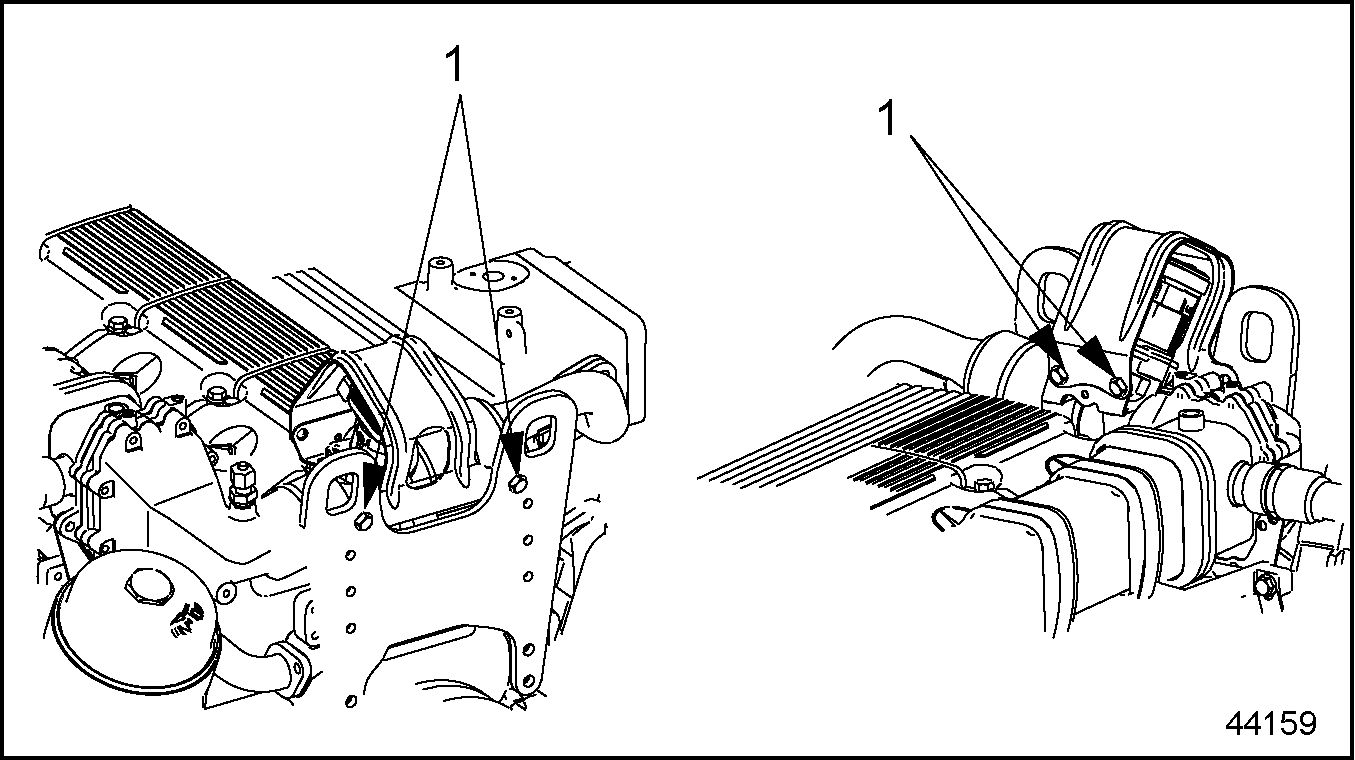 1

1

44159