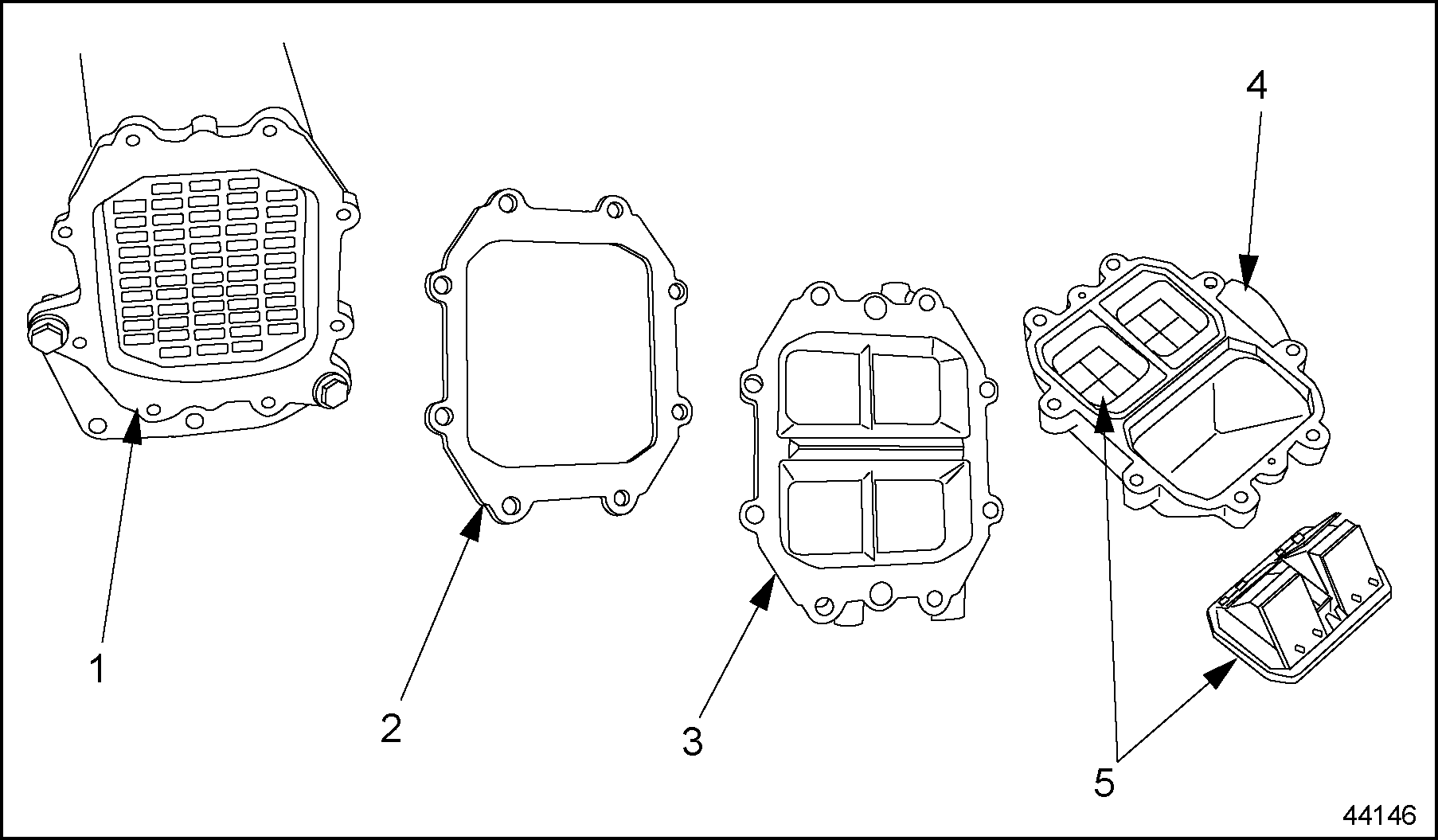 4

1

2

3

5

44146