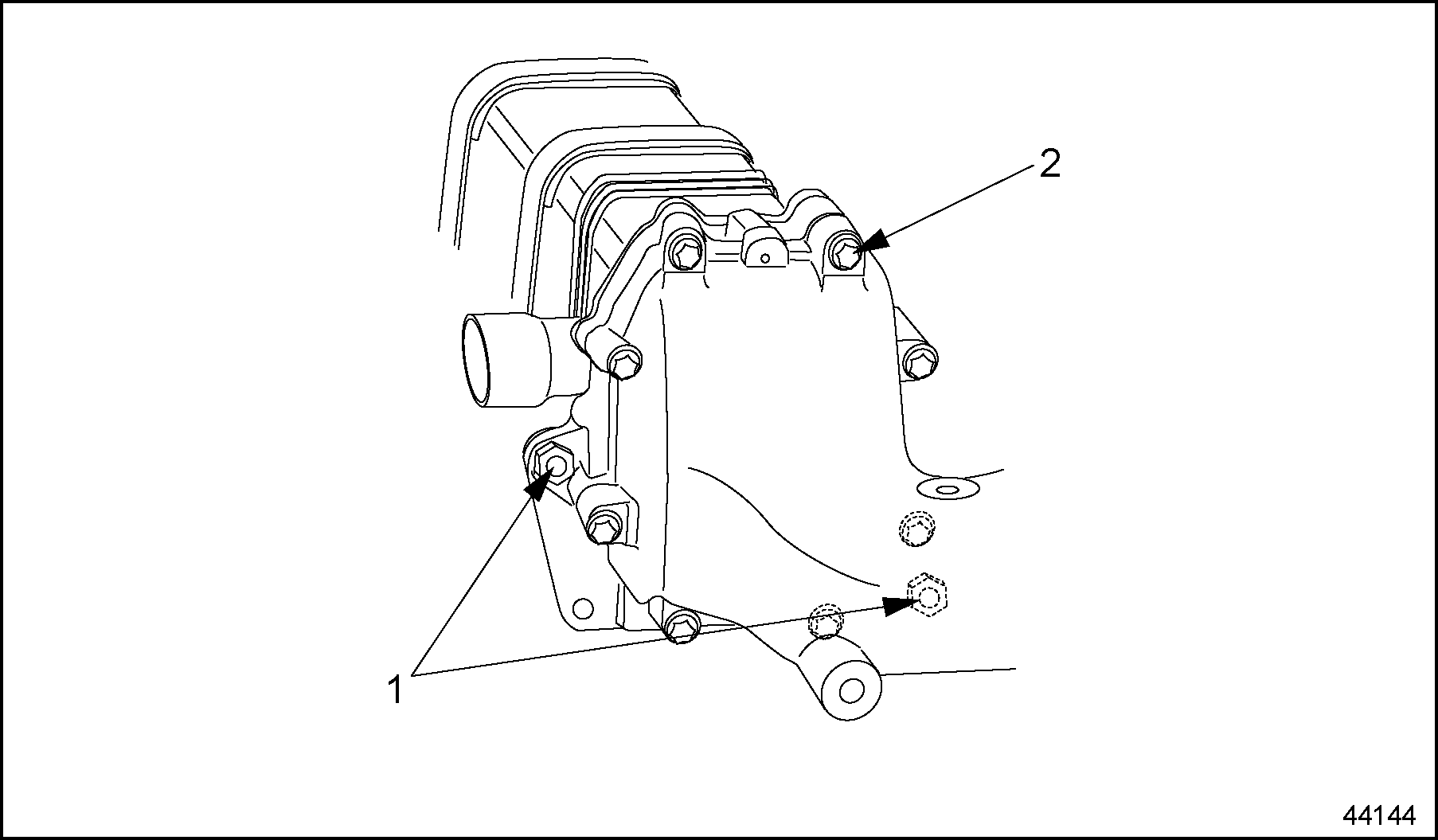 2

1

44144