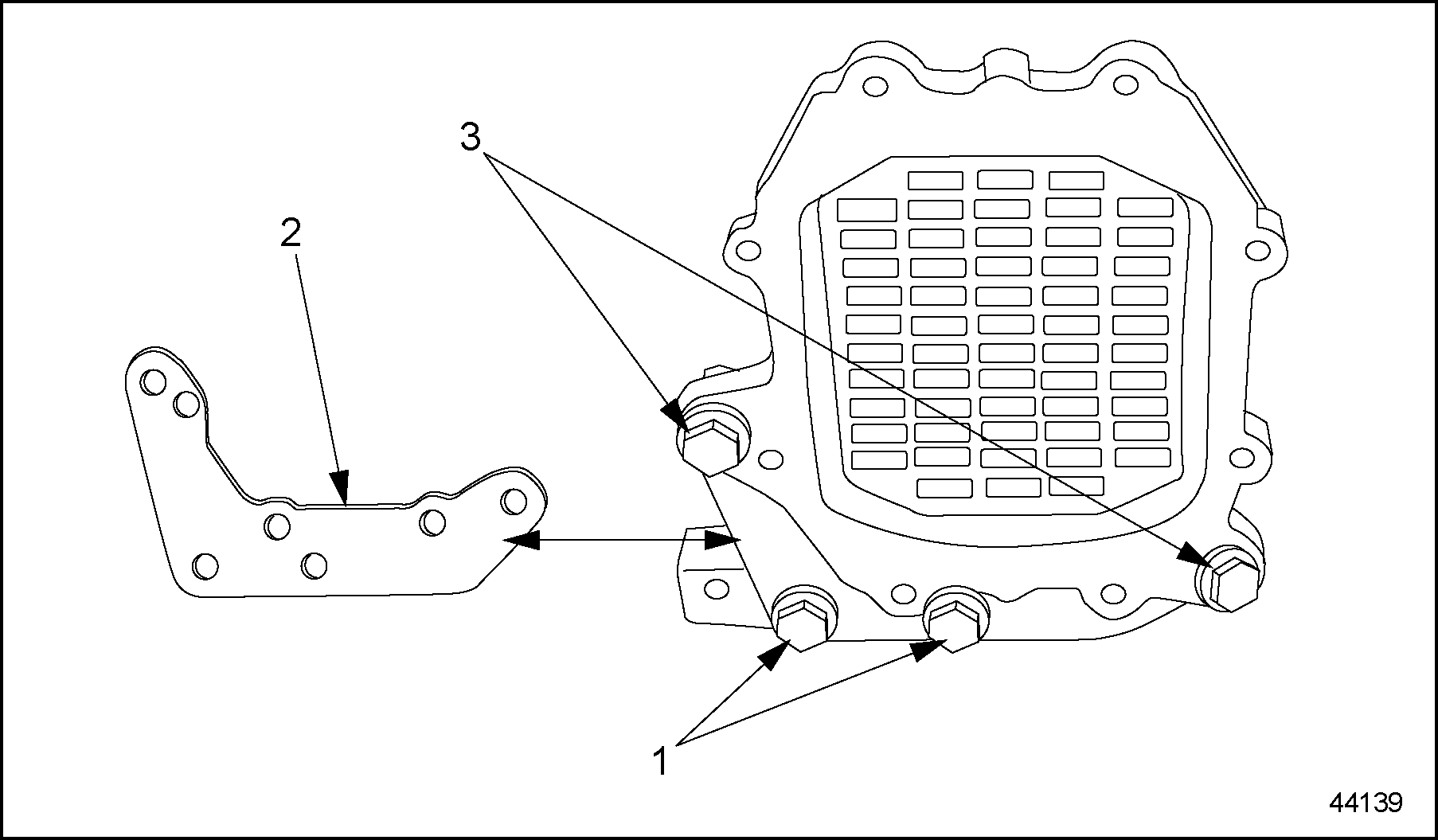 3
2
1
44139