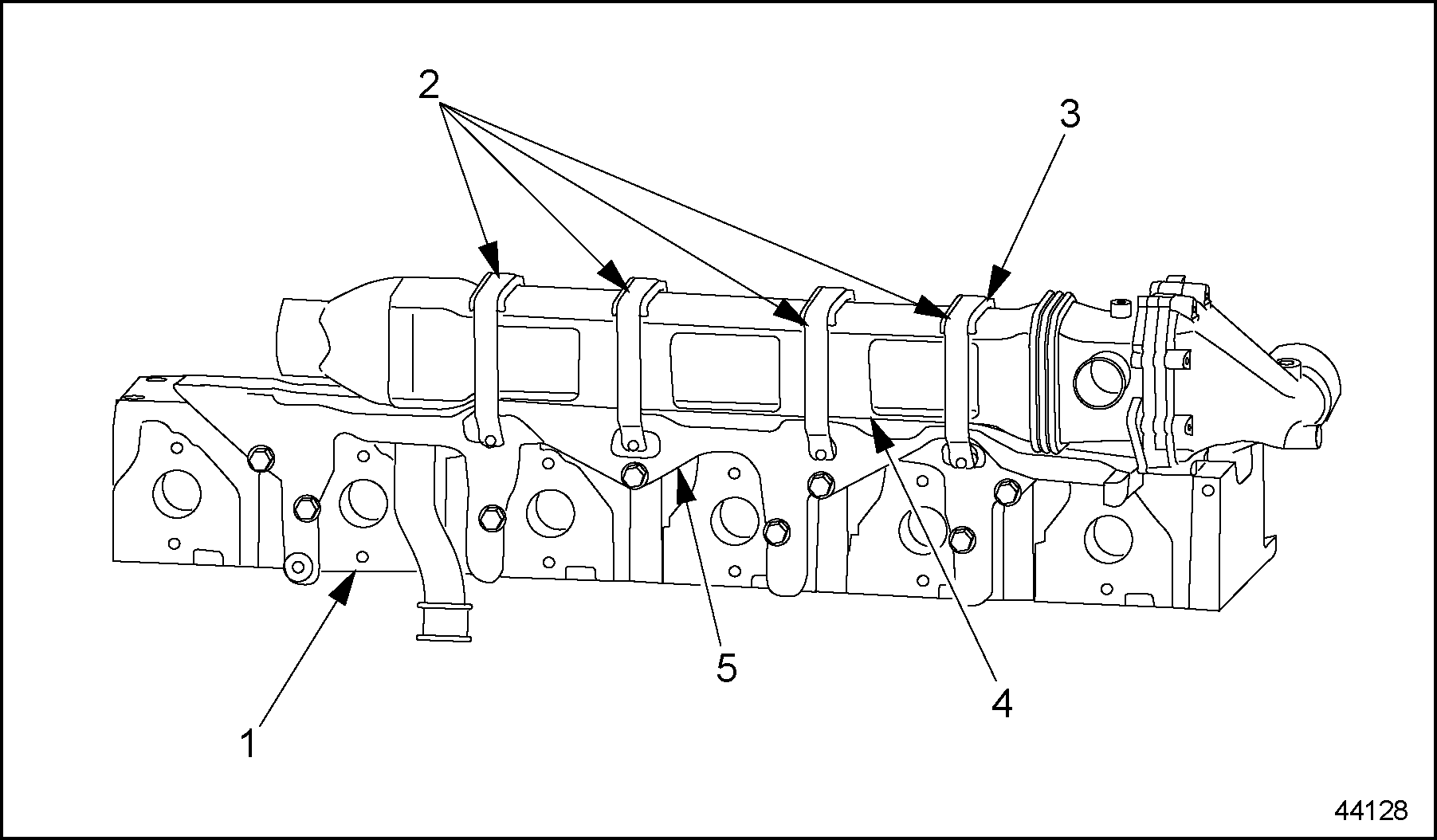 2
3
5
4
1
44128