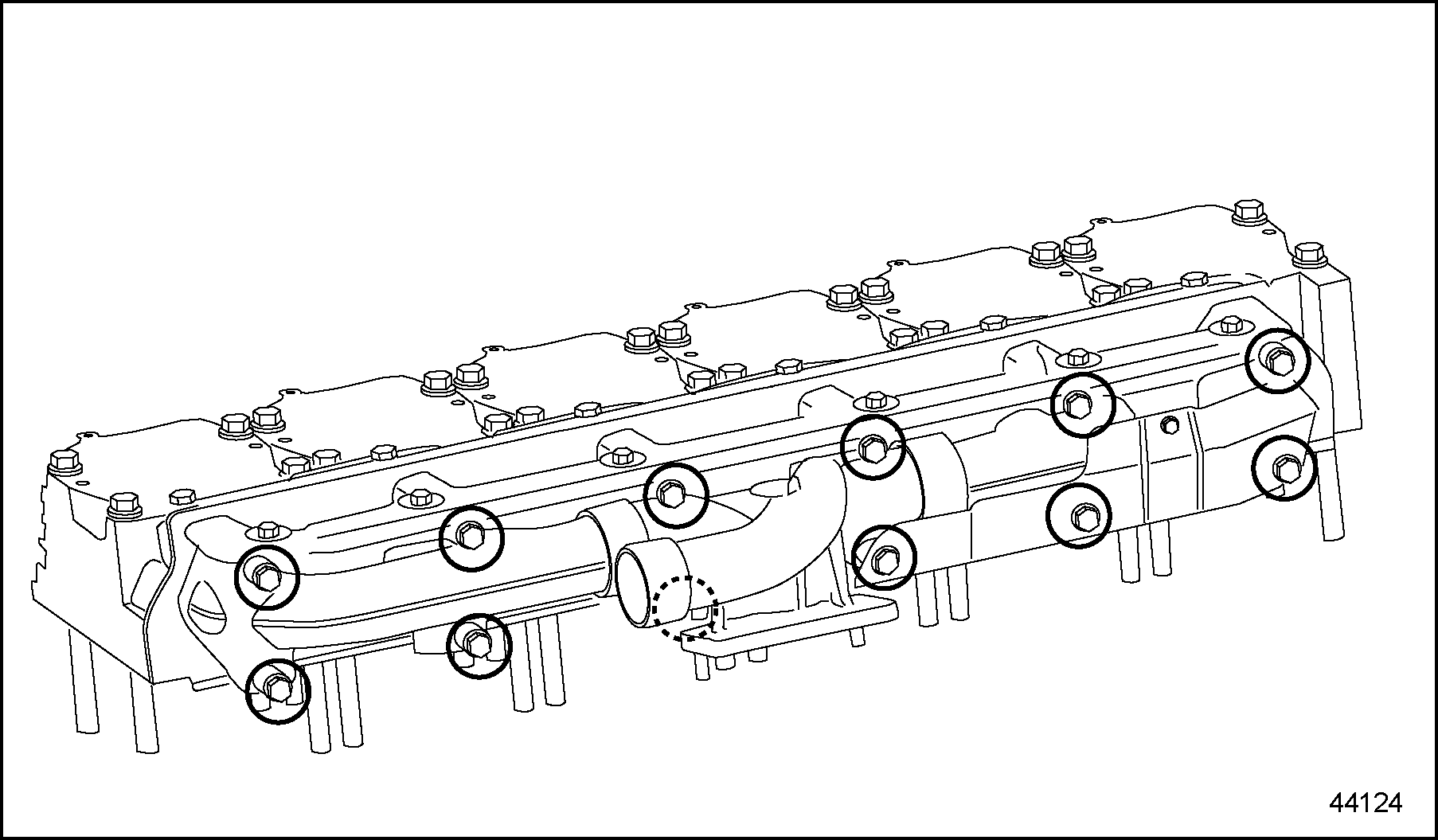 44124