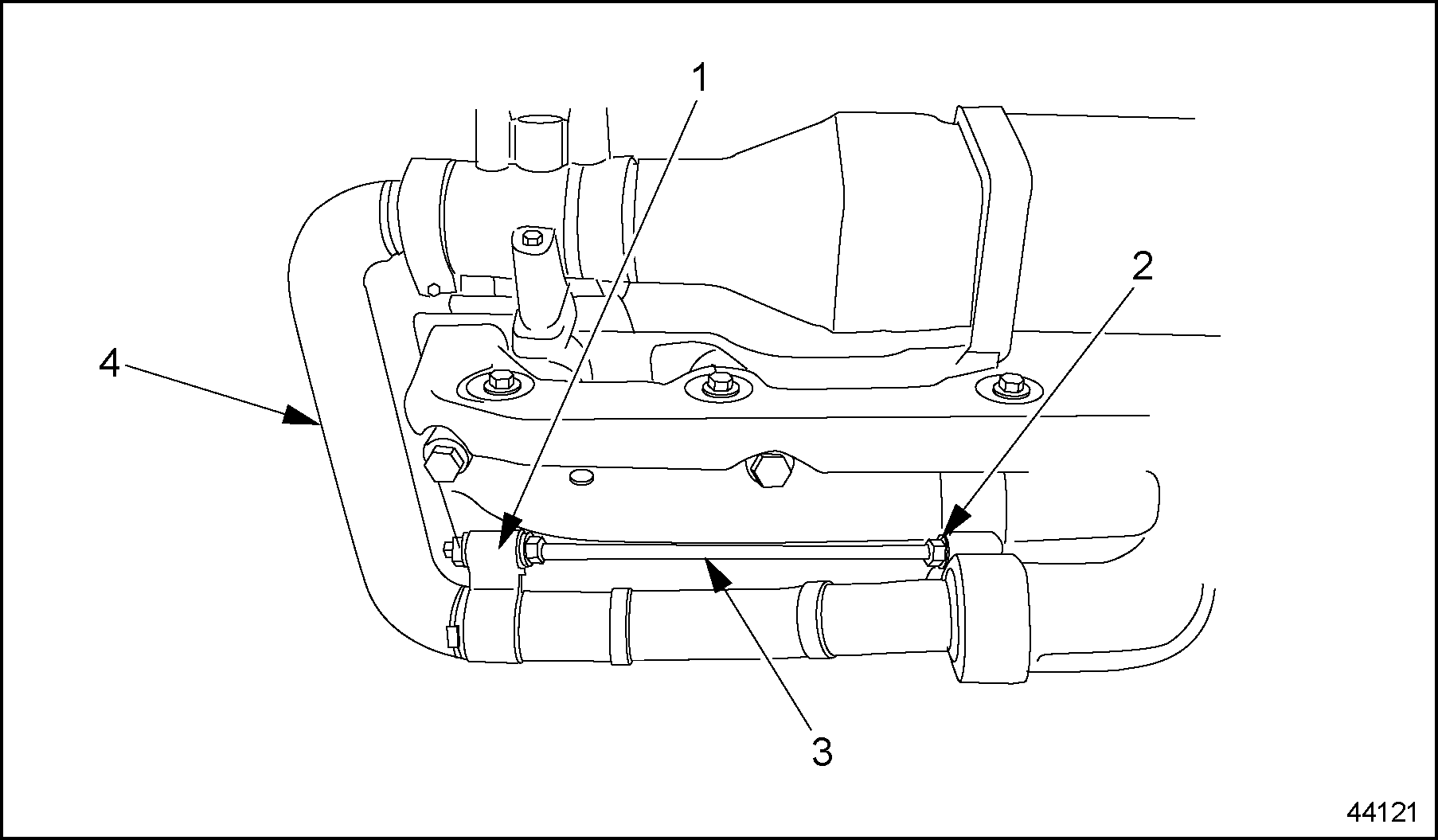 1
2
4
3
44121