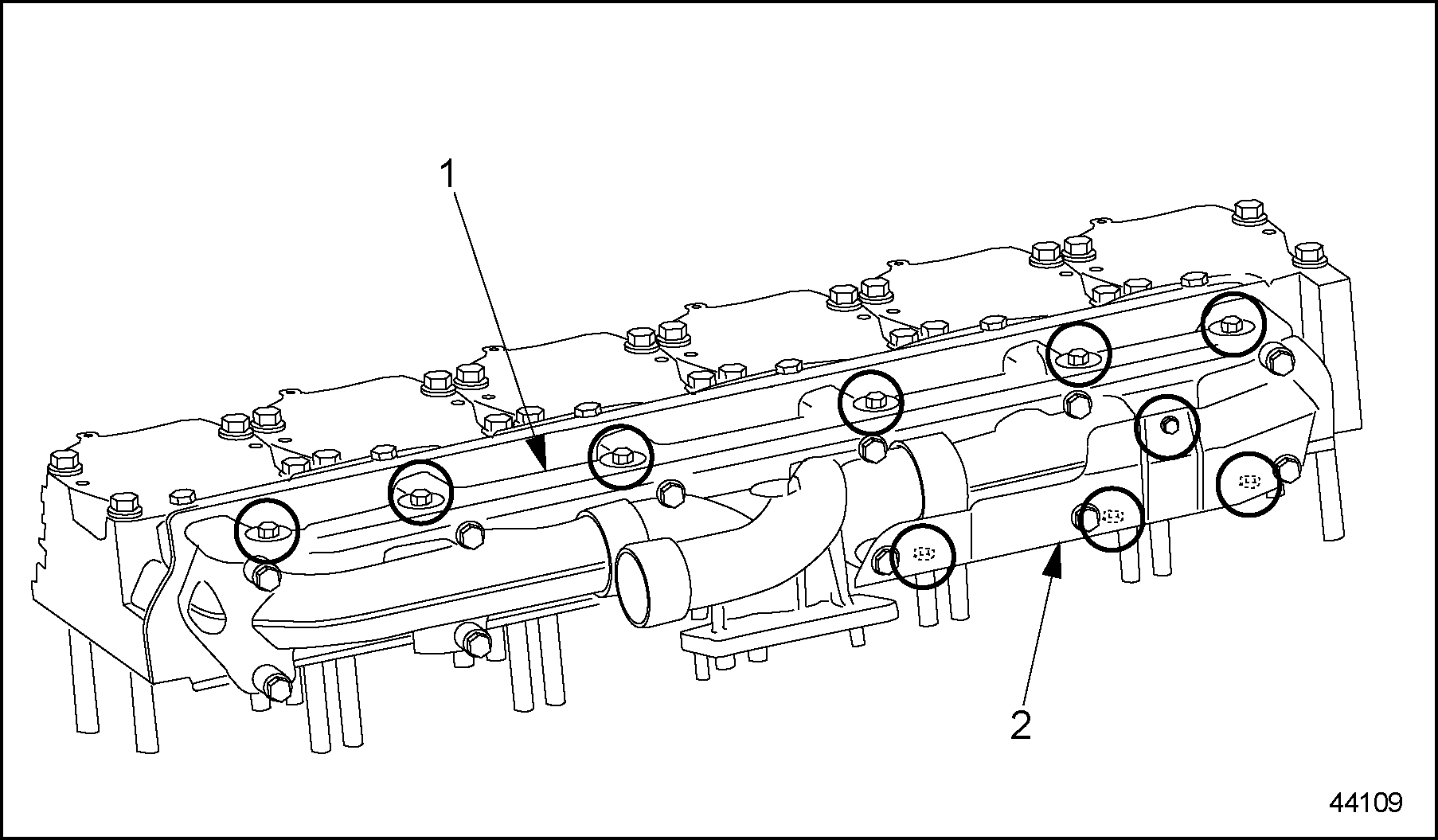 1

2

44109