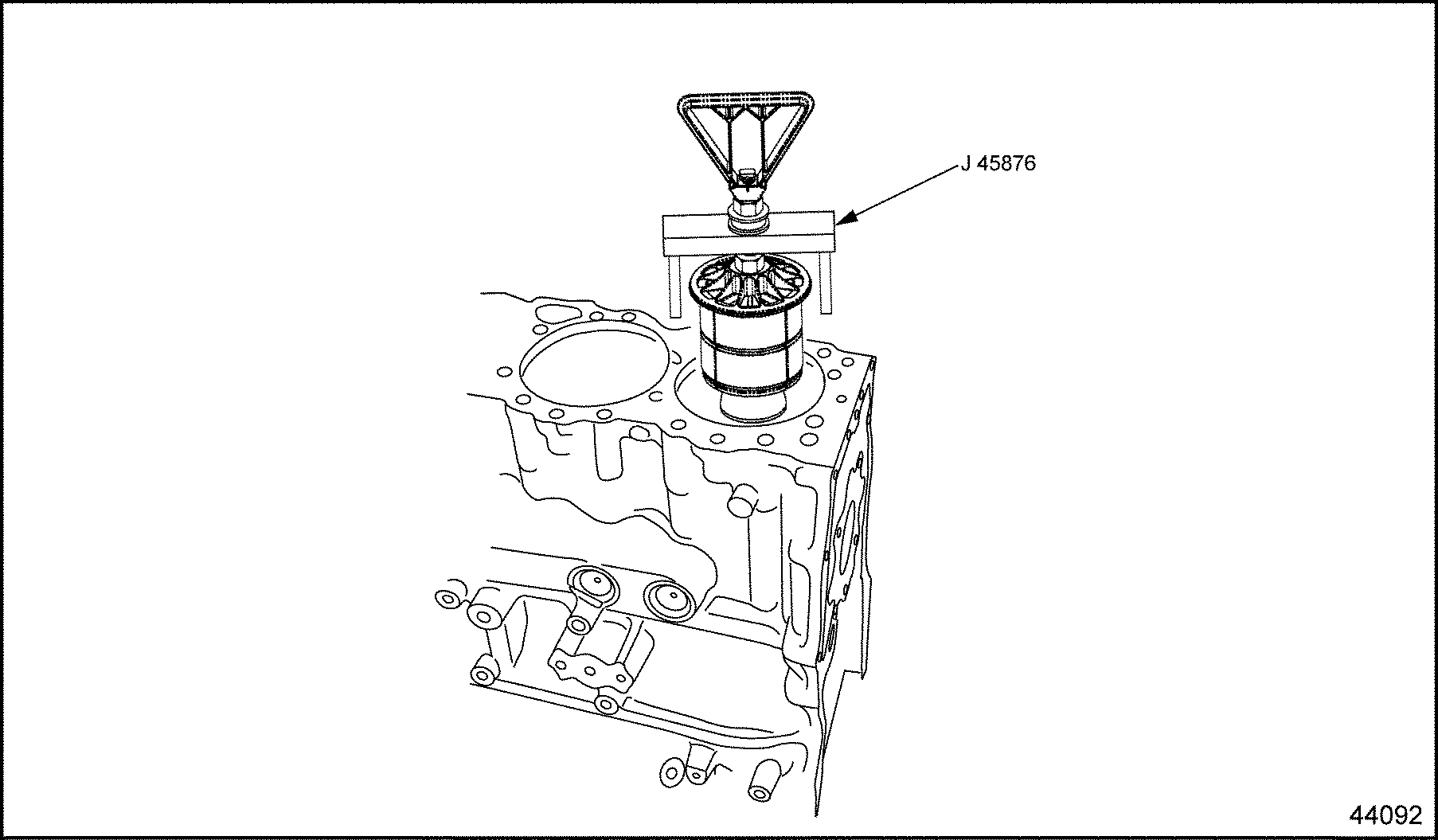 J 45876

44092