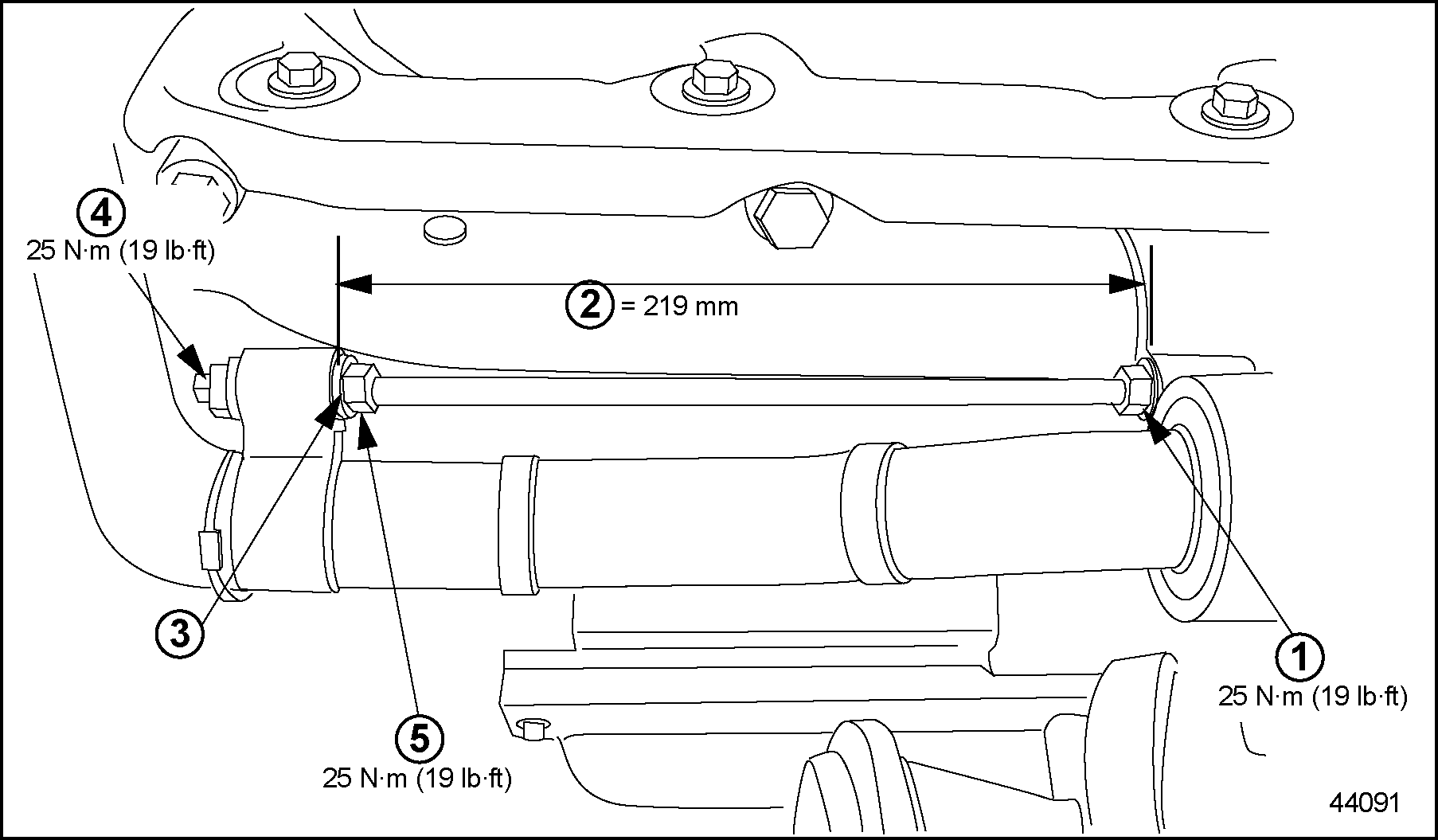 4
25 N·m (19 lb·ft)

2 = 219 mm

3

5
25 N·m (19 lb·ft)

1
25 N·m (19 lb·ft)

44091