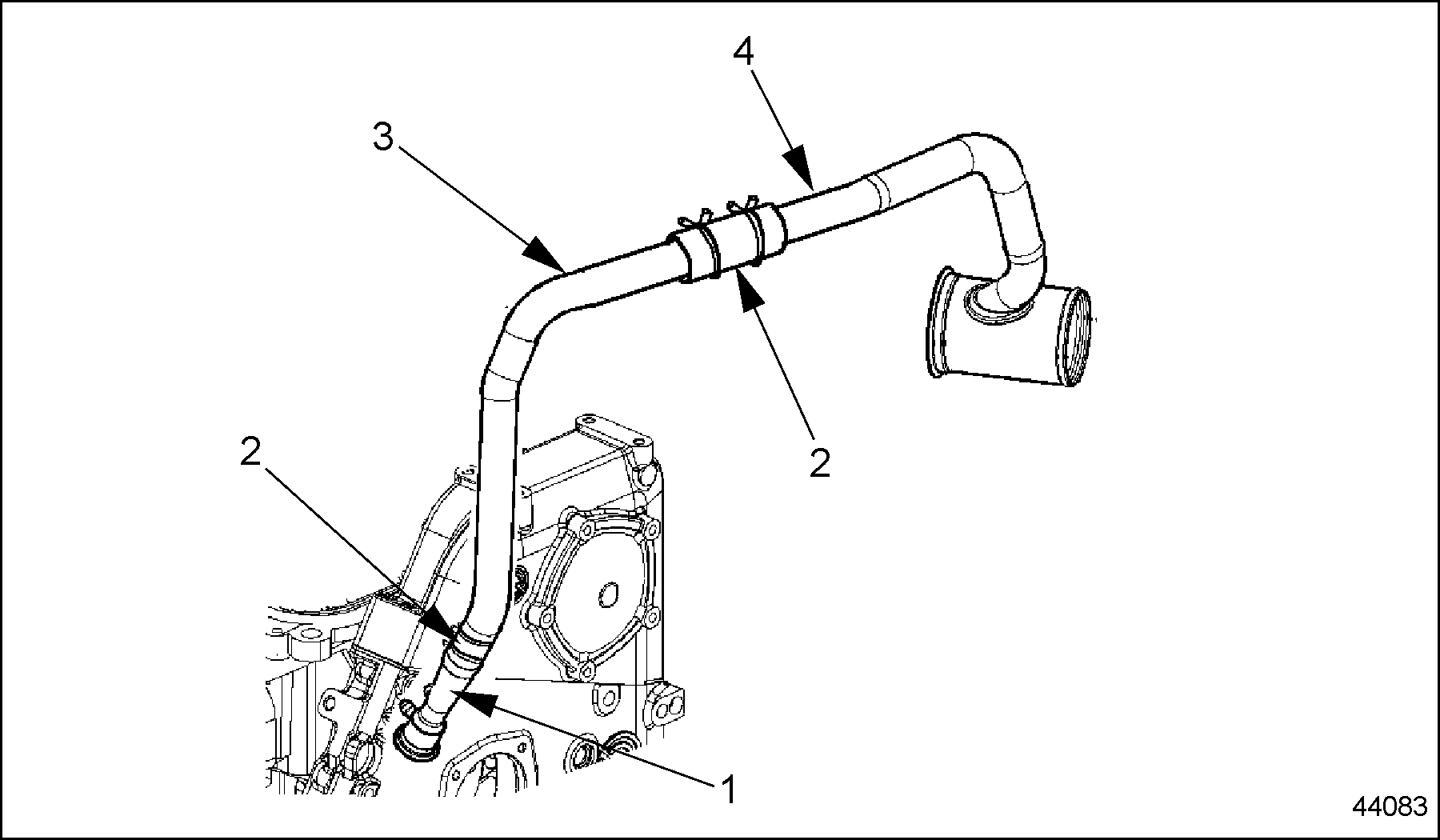 4
3
2
2
1
44083