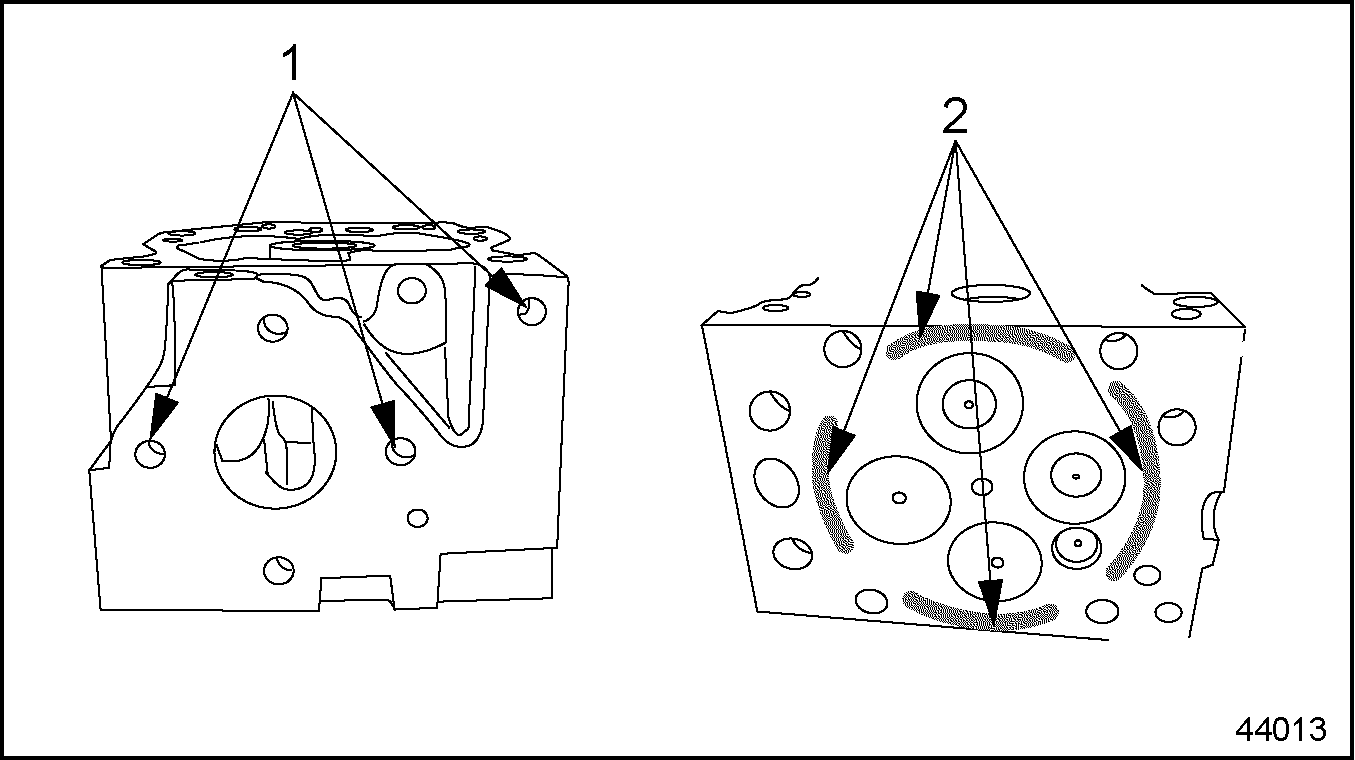 1
2
44013