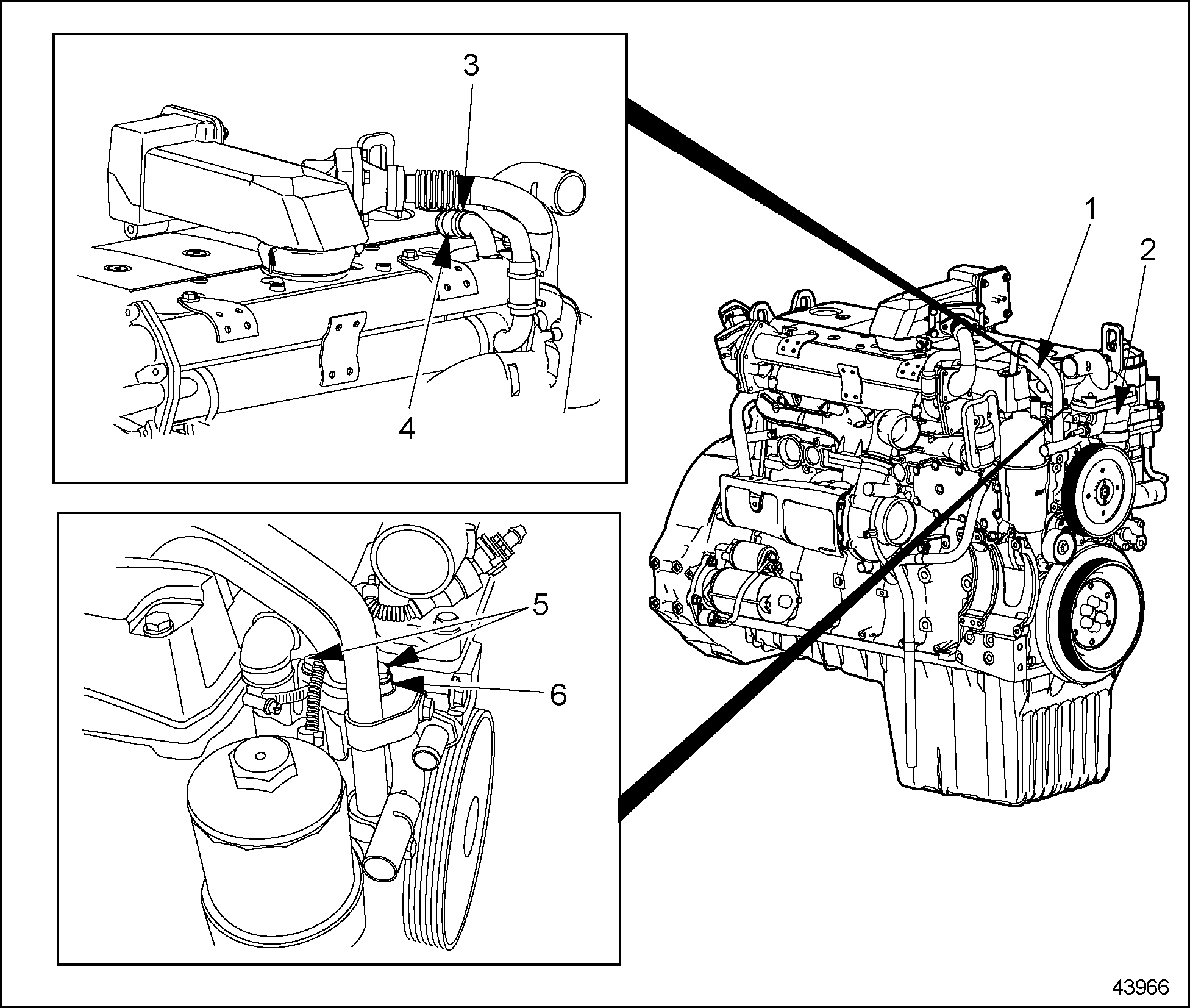 3

4

1

2

5

6

43966