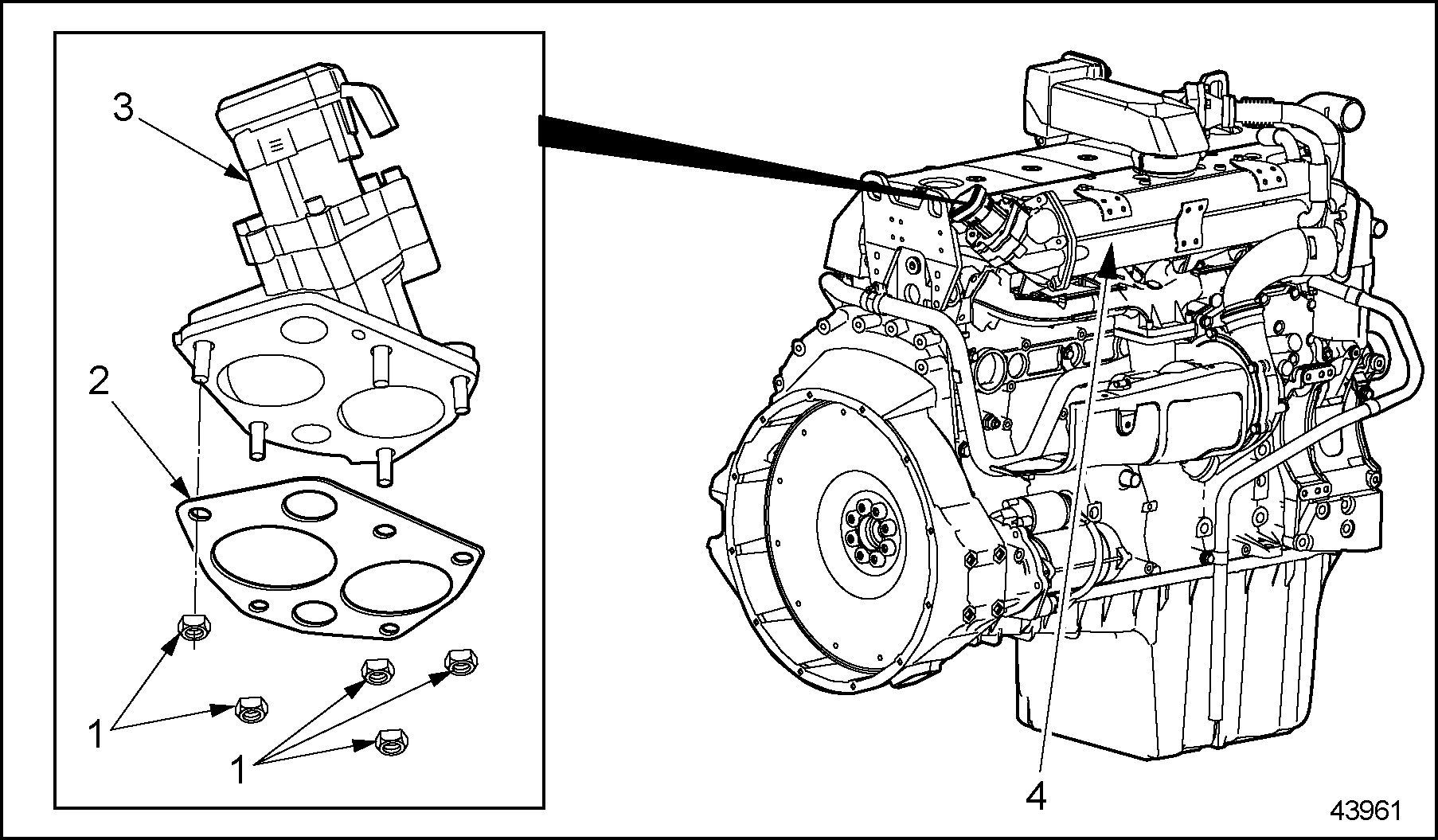 3
2
1
1
4
43961