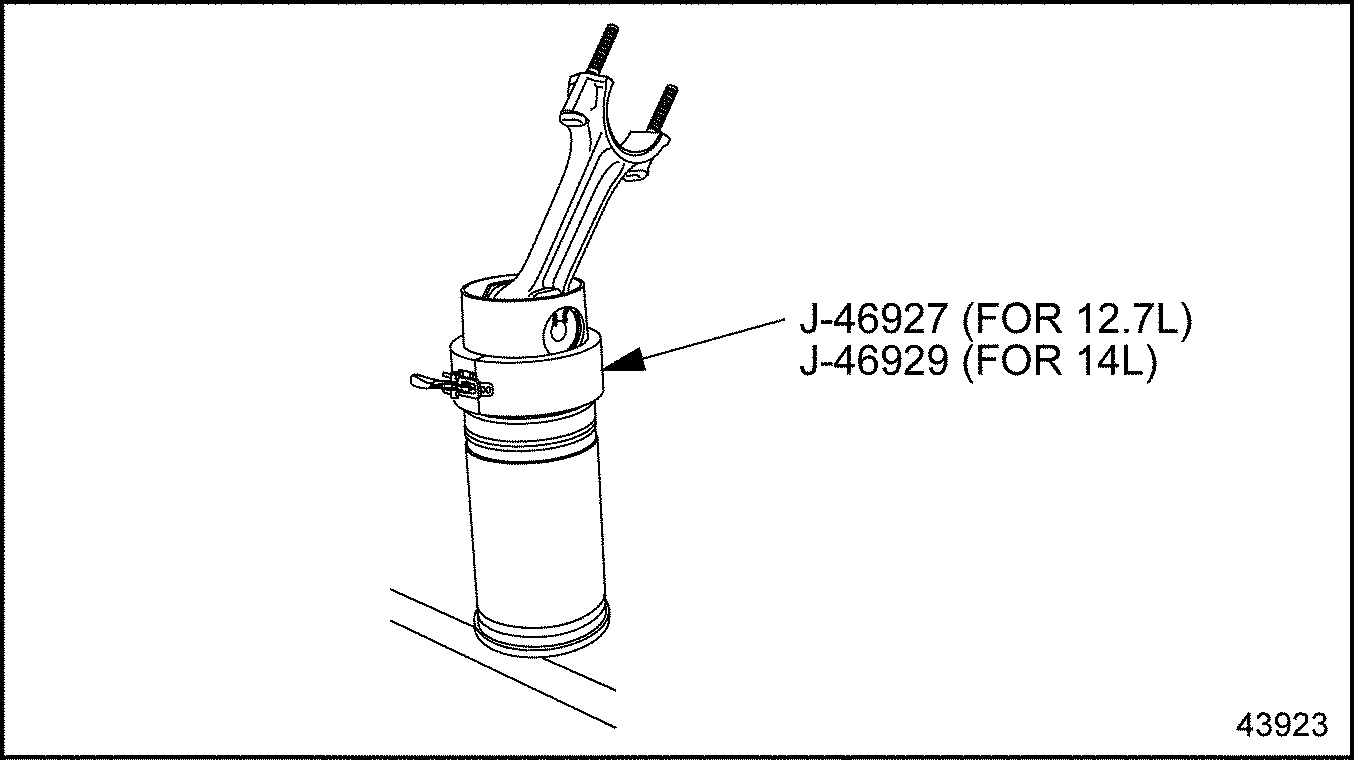 J-46927 (FOR 12.7L)
J-46929 (FOR 14L)

43923