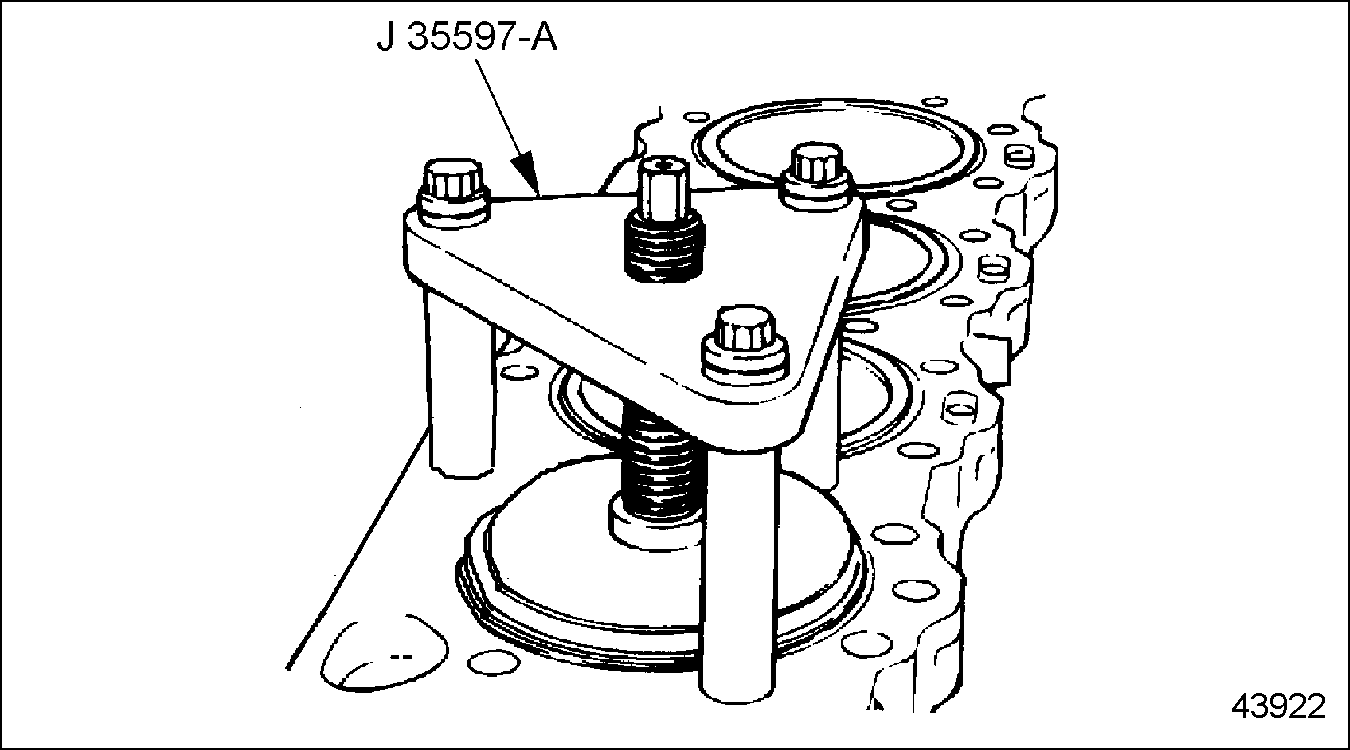 J 35597-A

43922