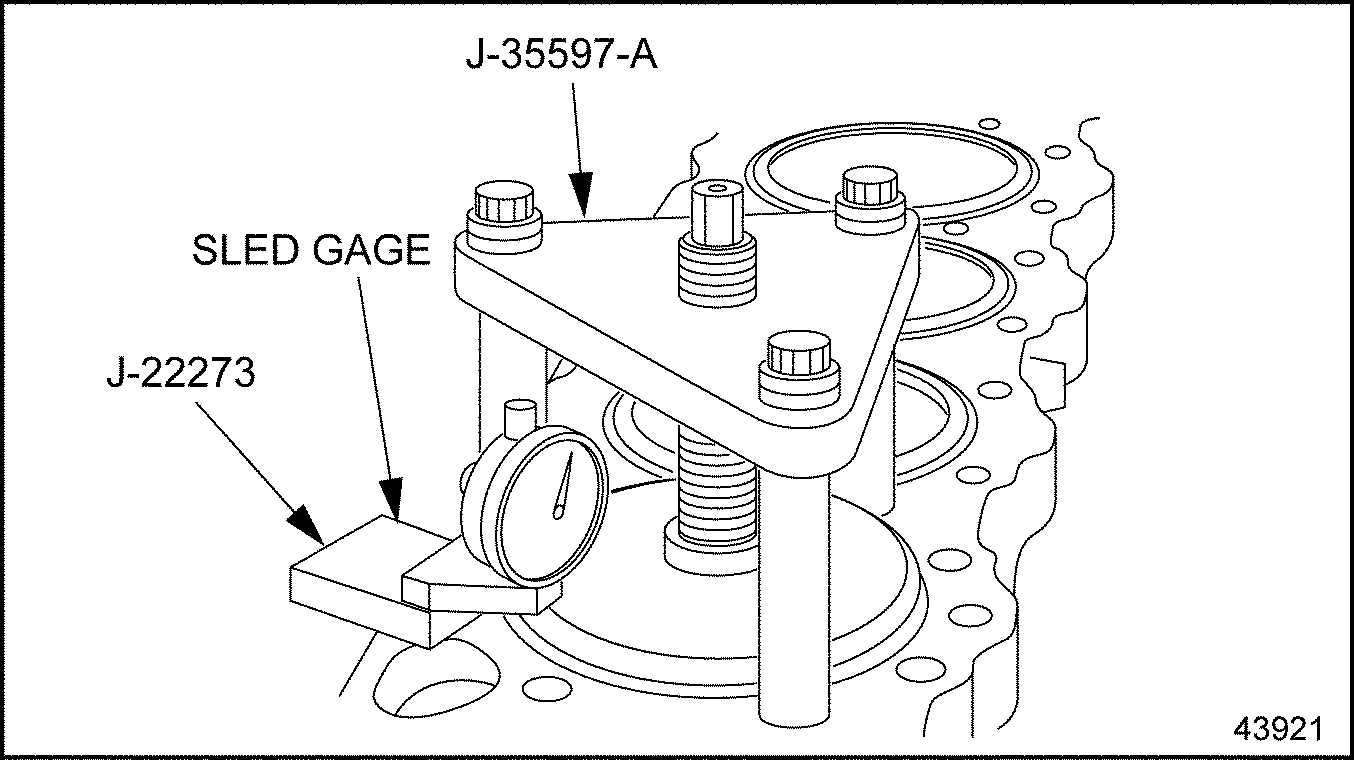 J-35597-A

SLED GAGE

J-22273

43921