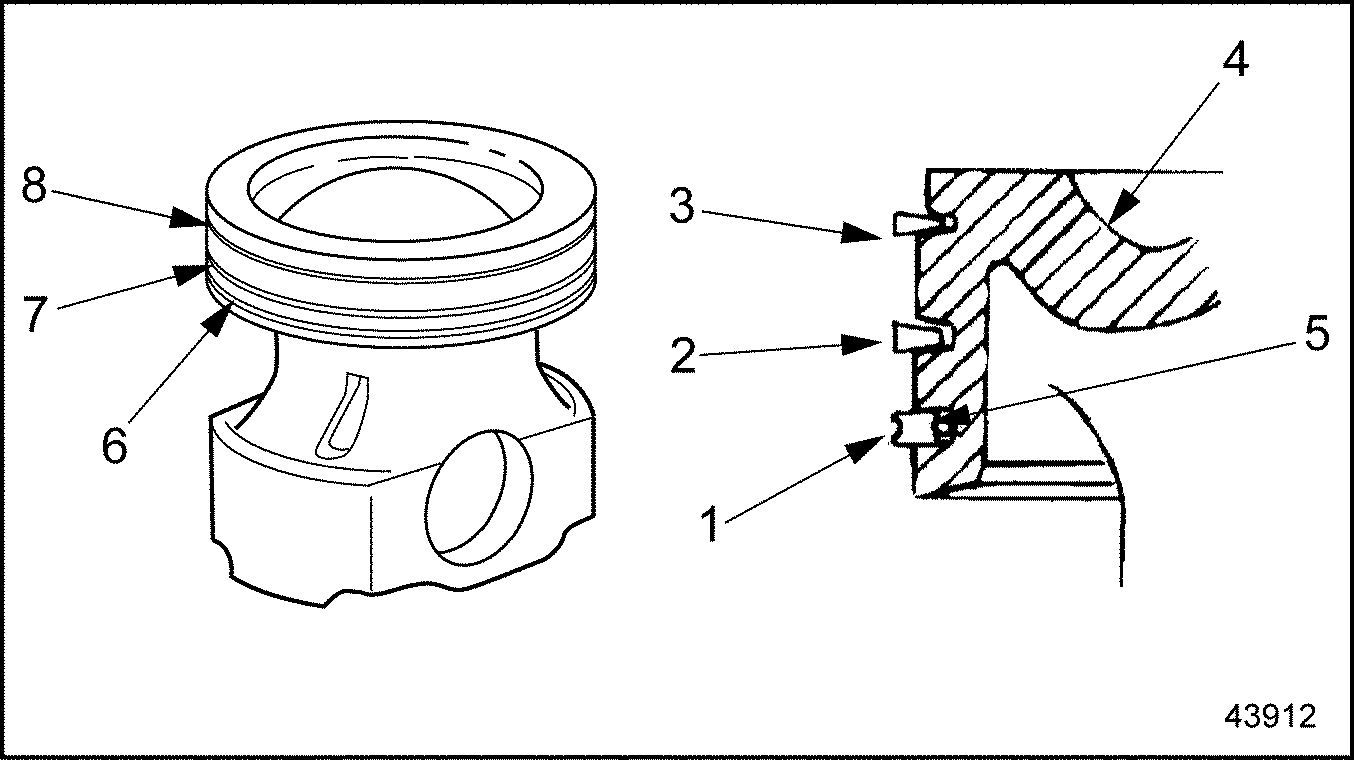 8
7
6
3
2
1
4
5
43912