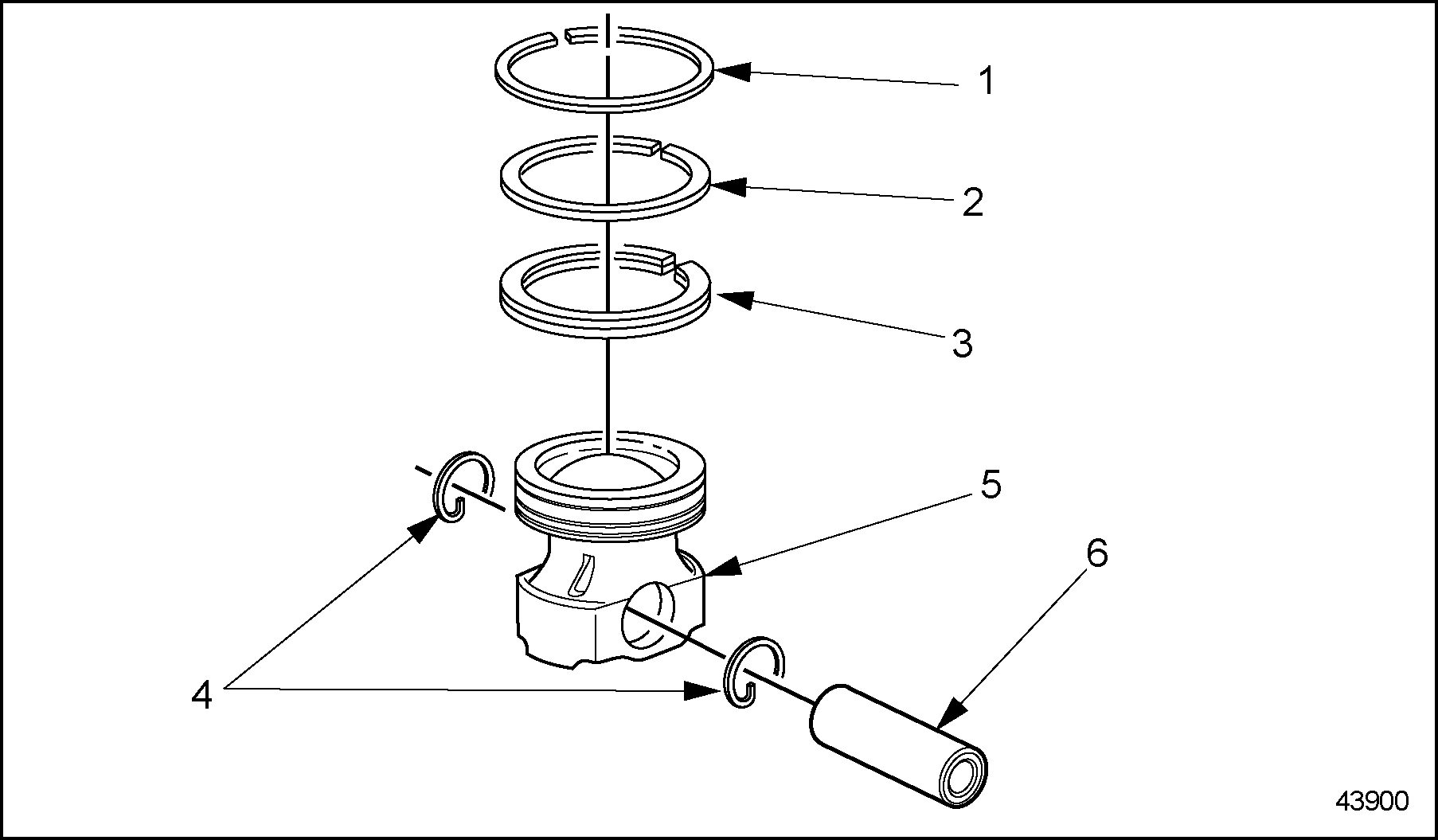 1
2
3
5
6
4
43900