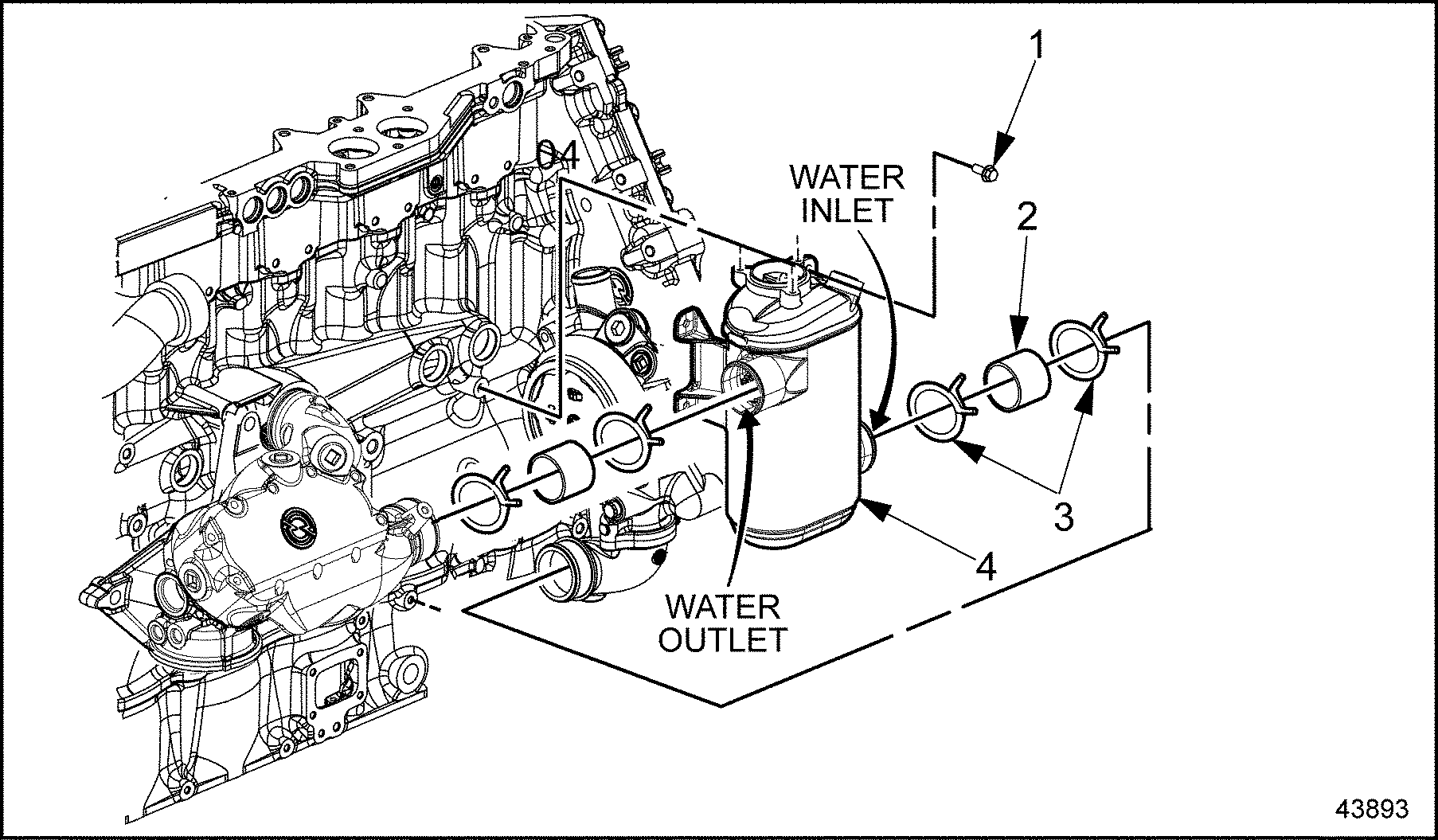 1

04

WATER INLET

2

3

4

WATER OUTLET

43893