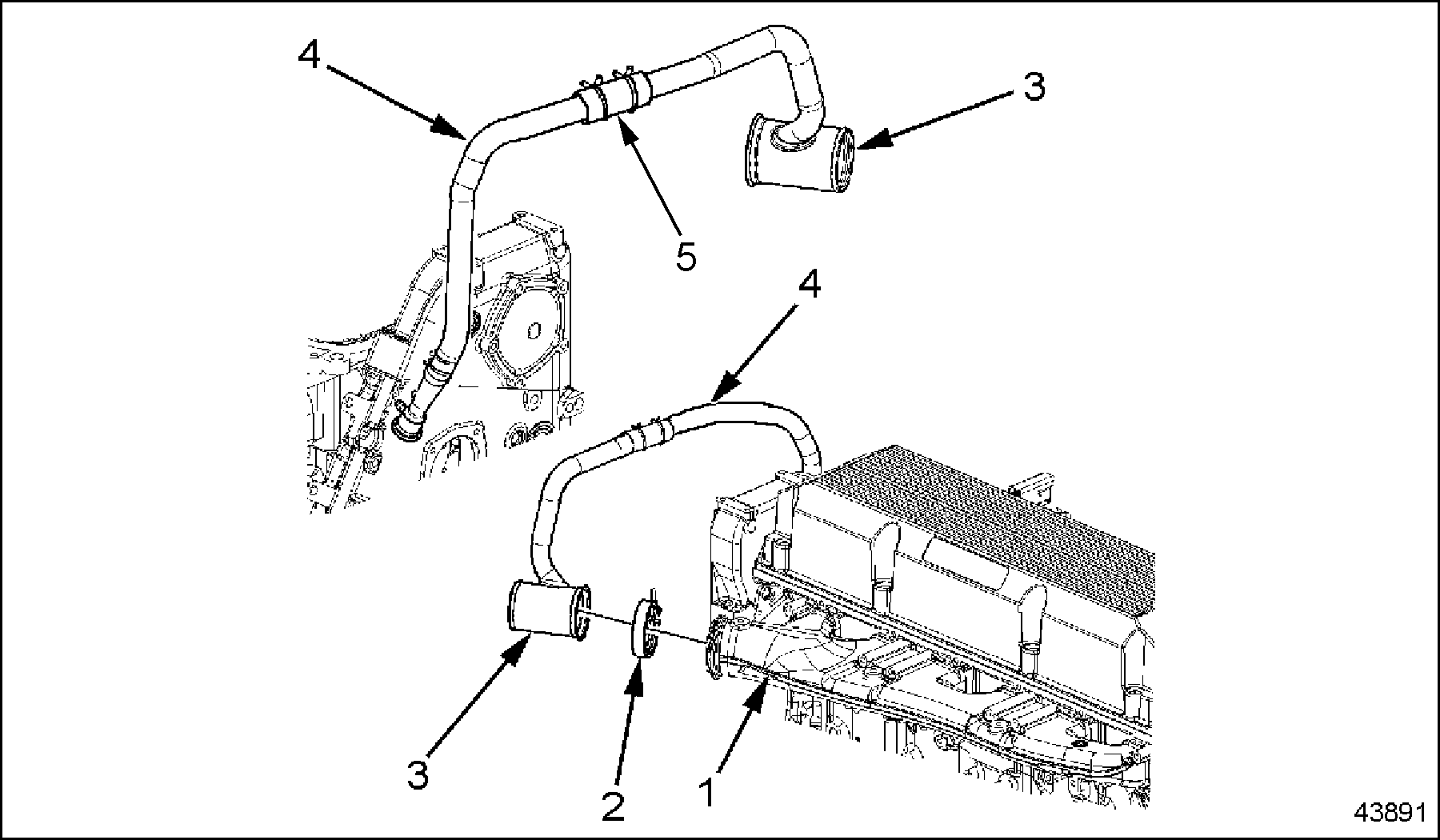 4

3

5

4

3

2

1

43891