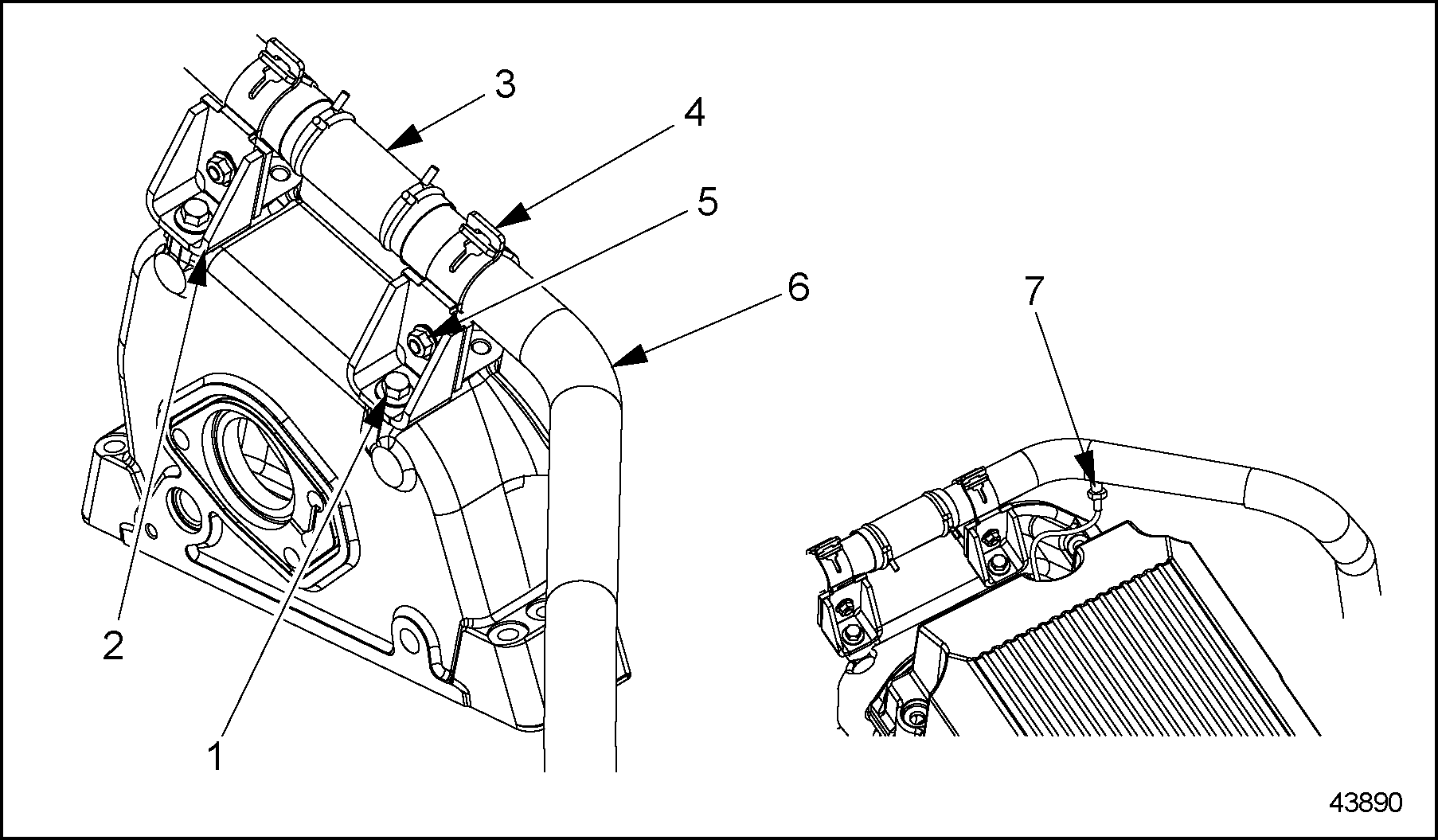 3
4
5
6
7
2
1
43890