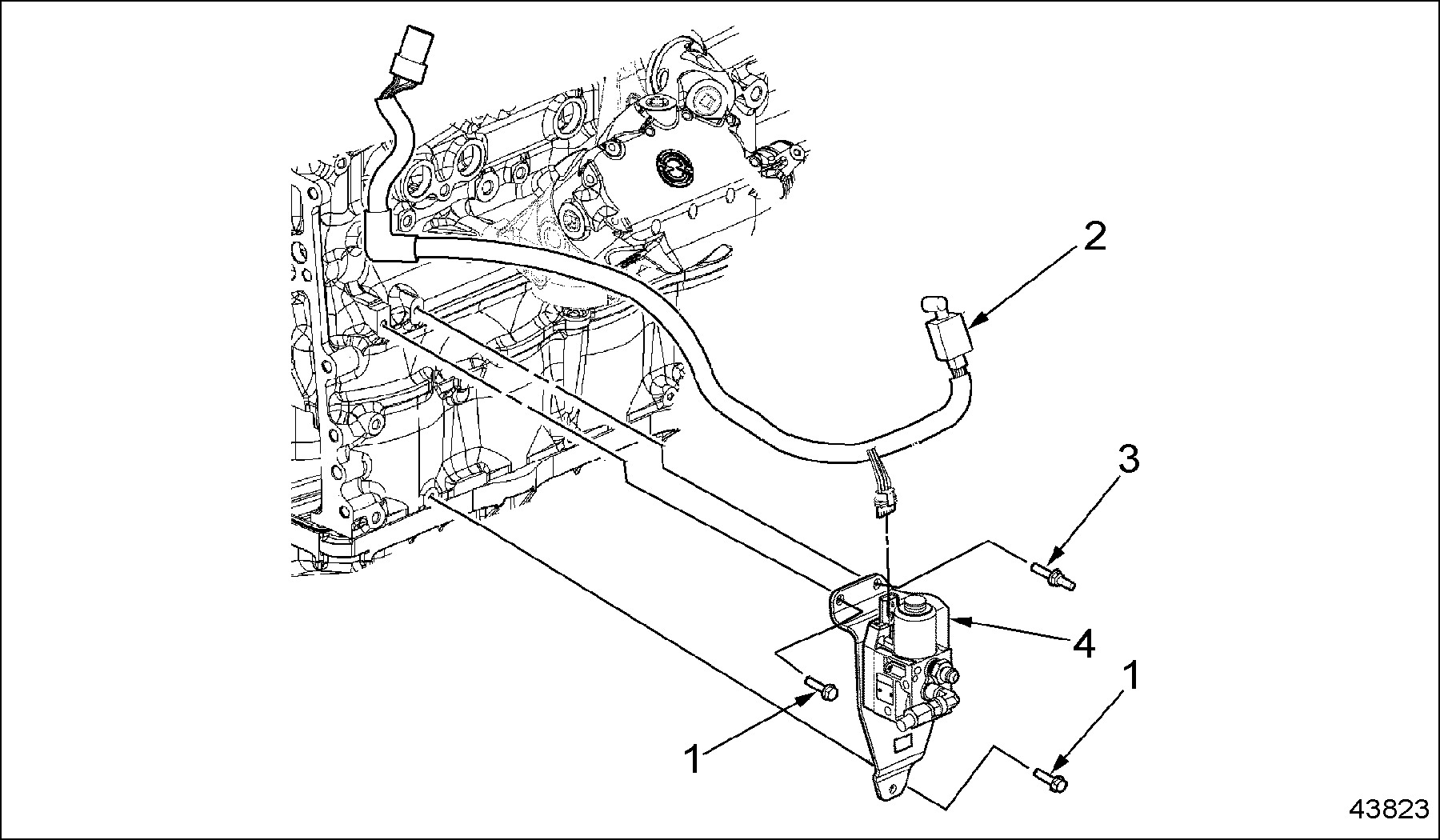 2
3
4
1
1
43823