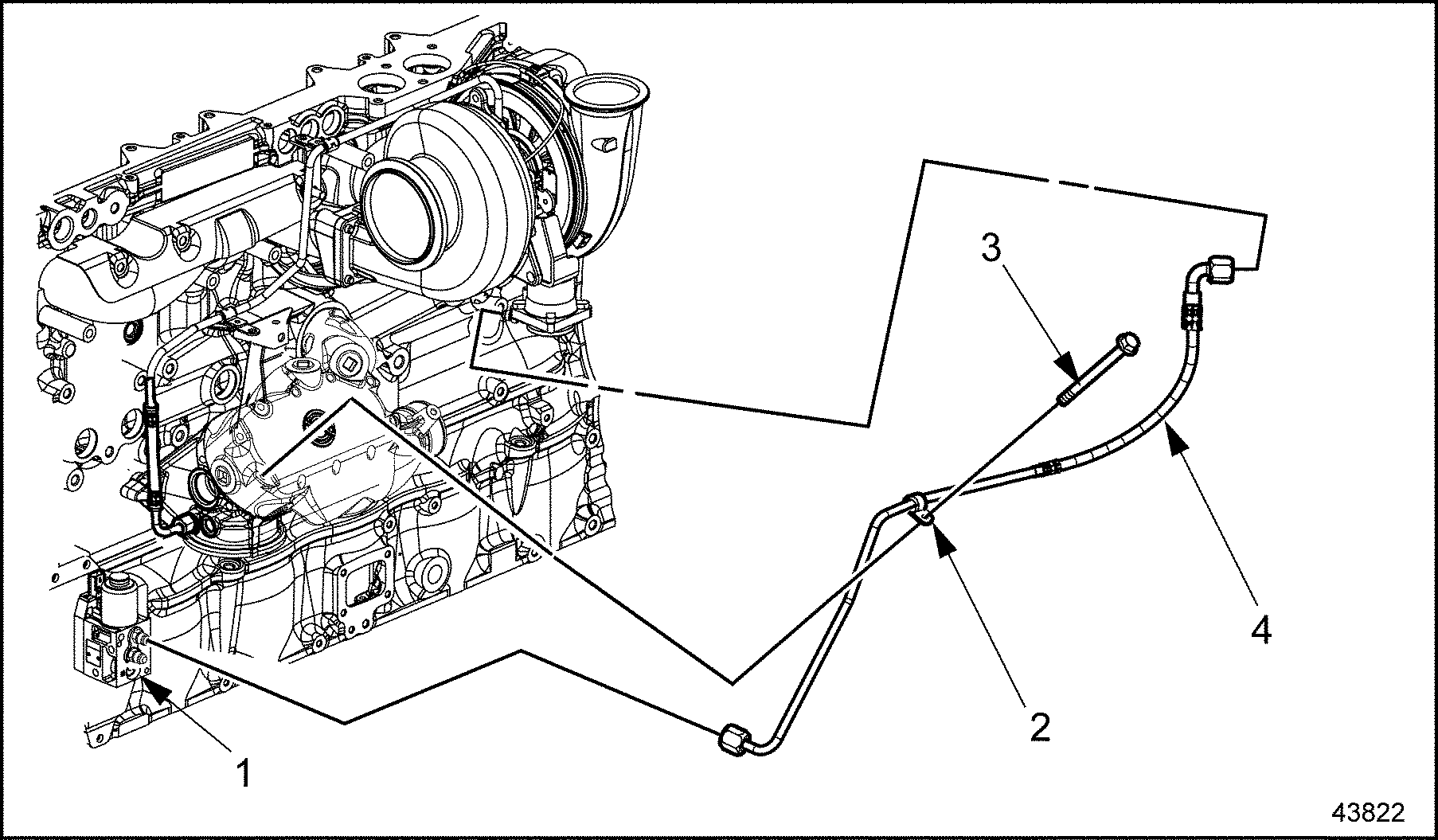 3

4

2

1

43822