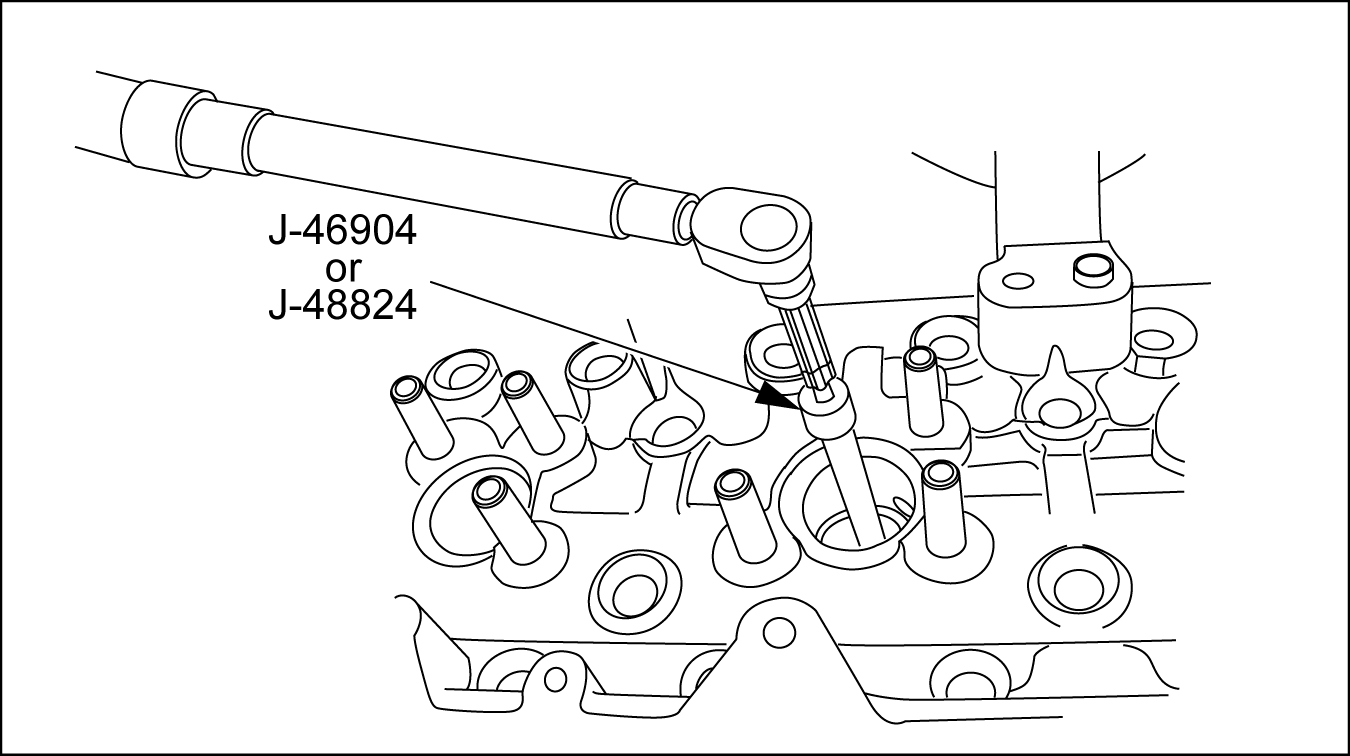 J-46904
or
J-48824