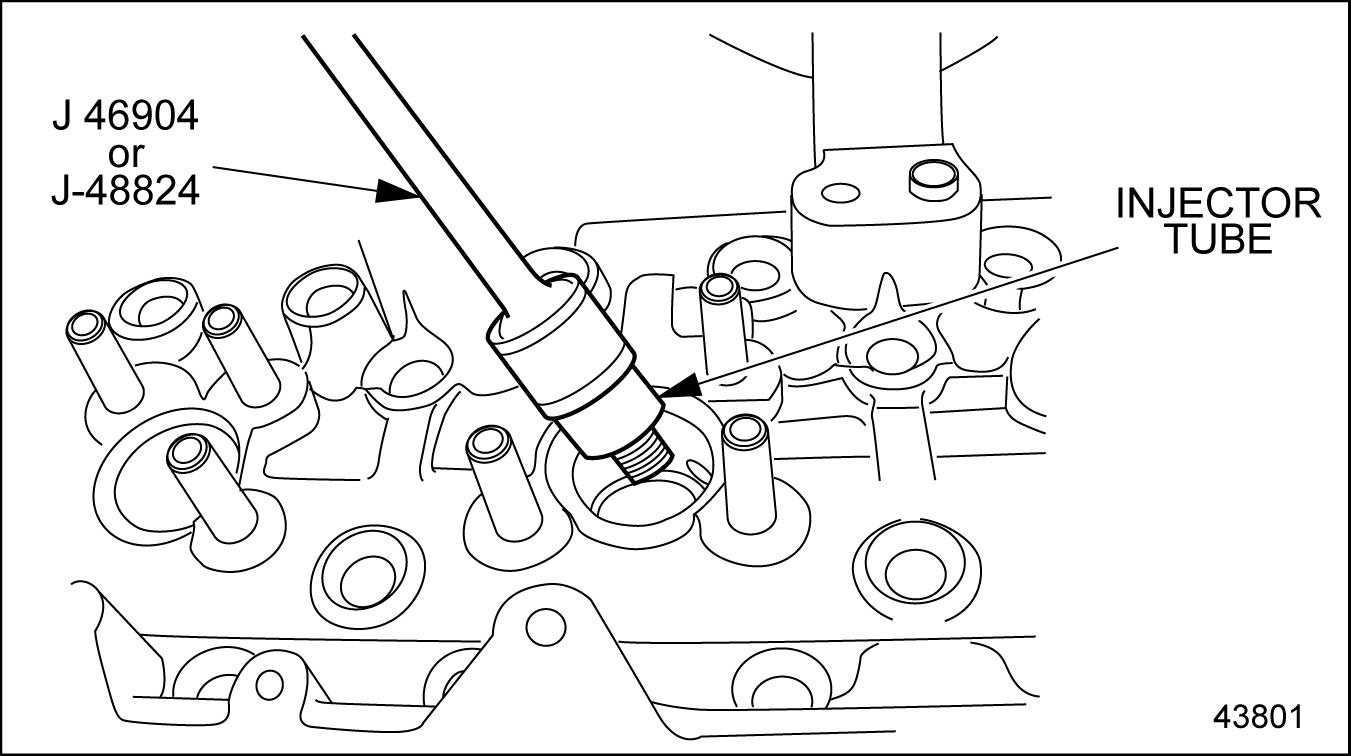 J 46904
or
J-48824

INJECTOR
TUBE

43801