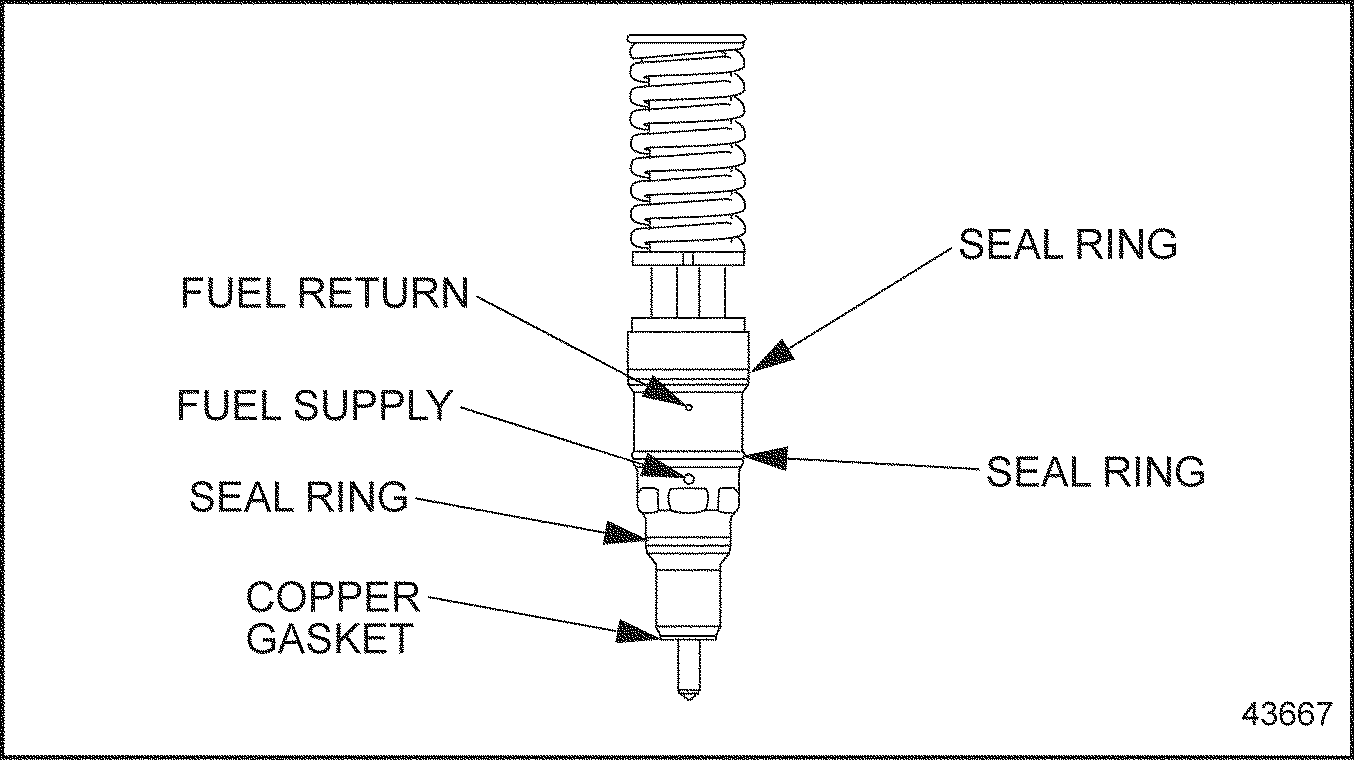 SEAL RING

FUEL RETURN

FUEL SUPPLY

SEAL RING

SEAL RING

COPPER GASKET

43667