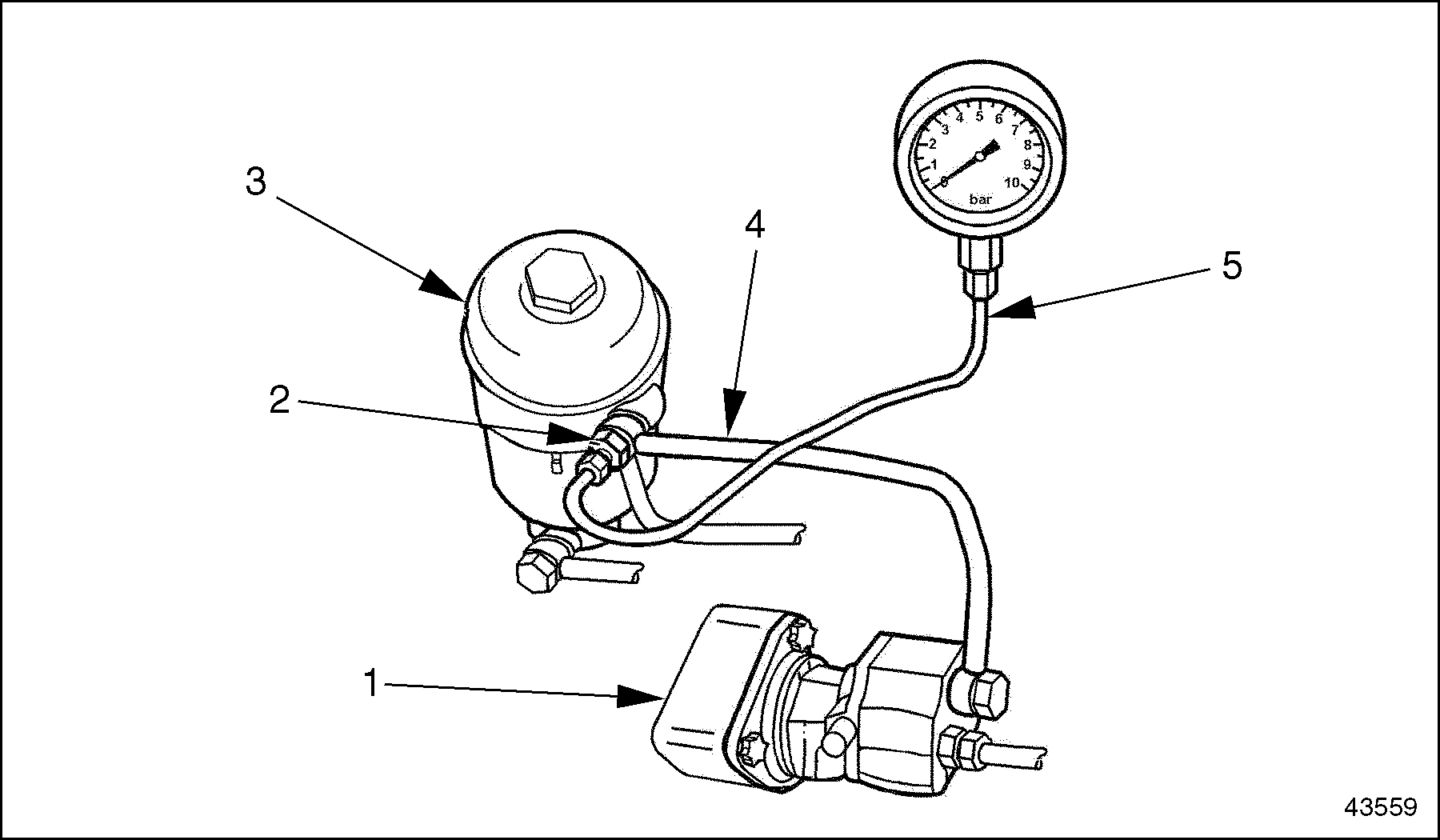 3
4
5
2
1
0
1
2
3
4
5
6
7
8
9
10
bar
43559