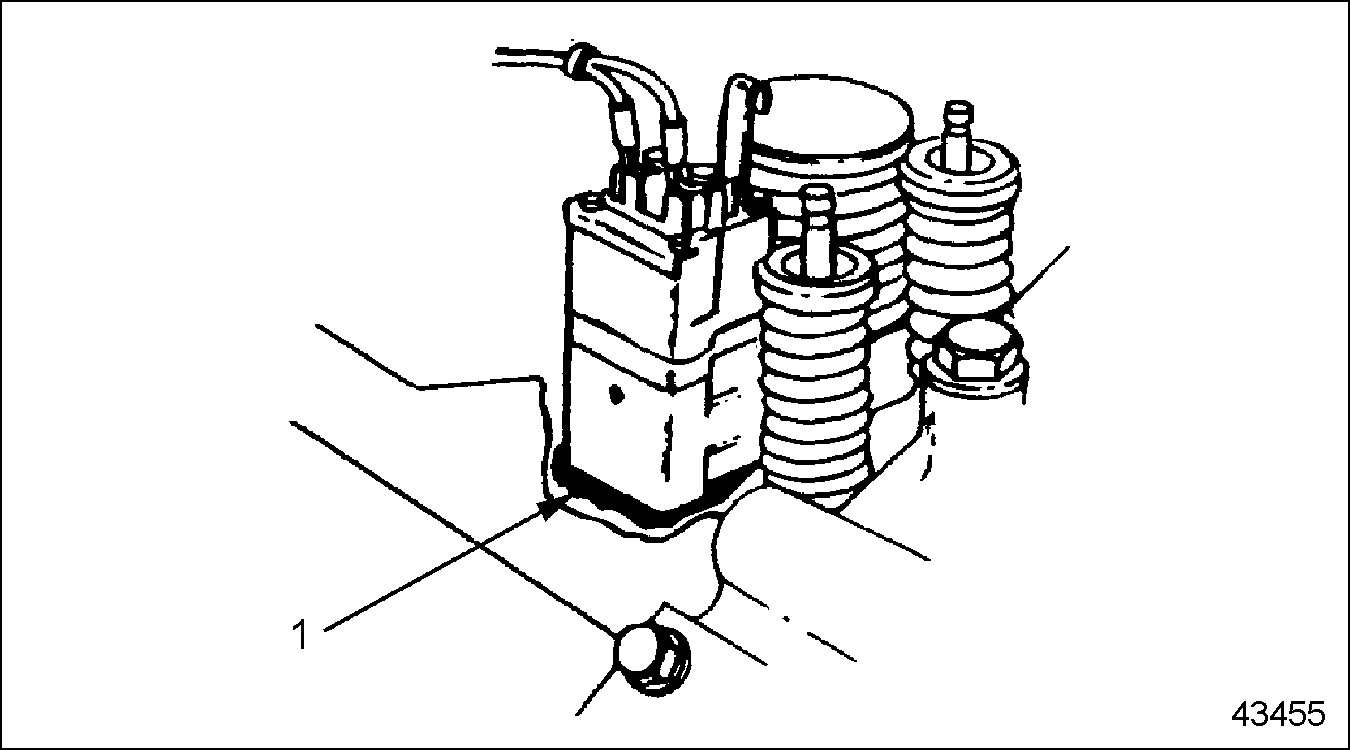 1

43455