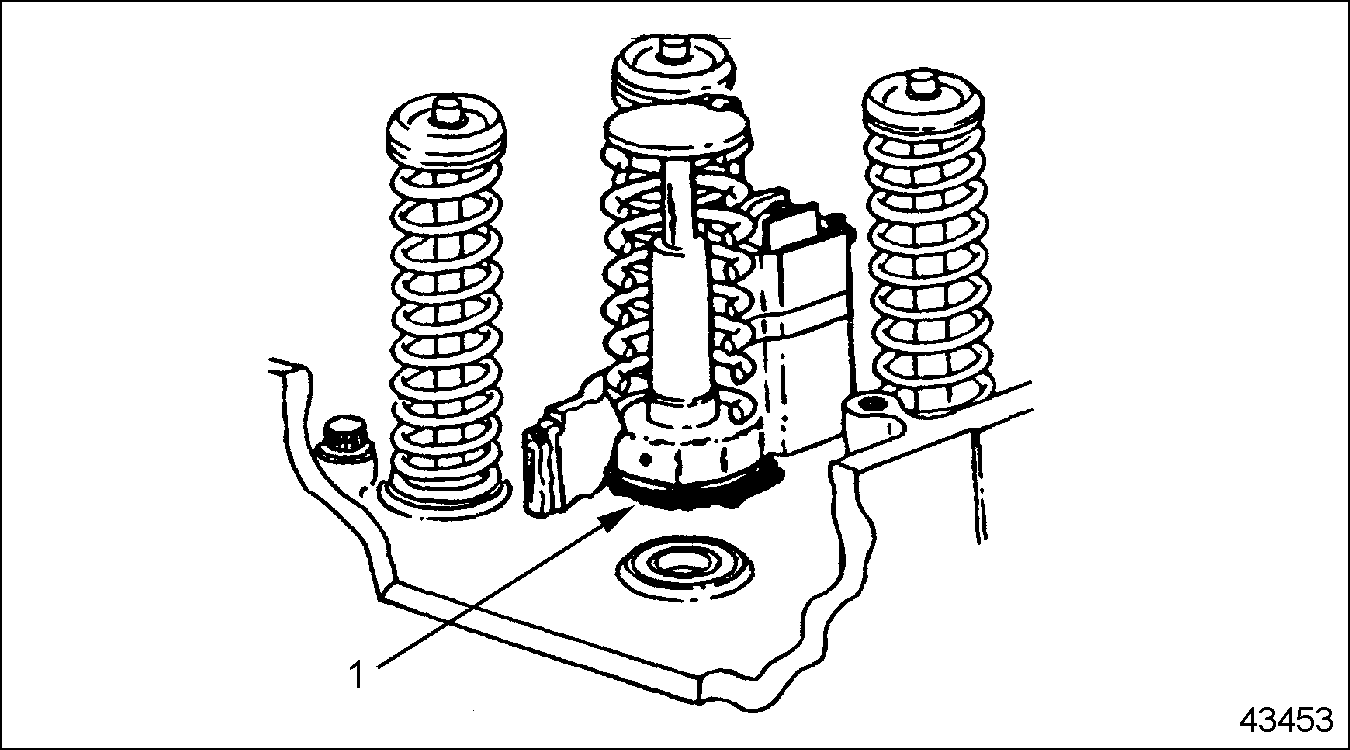 1

43453