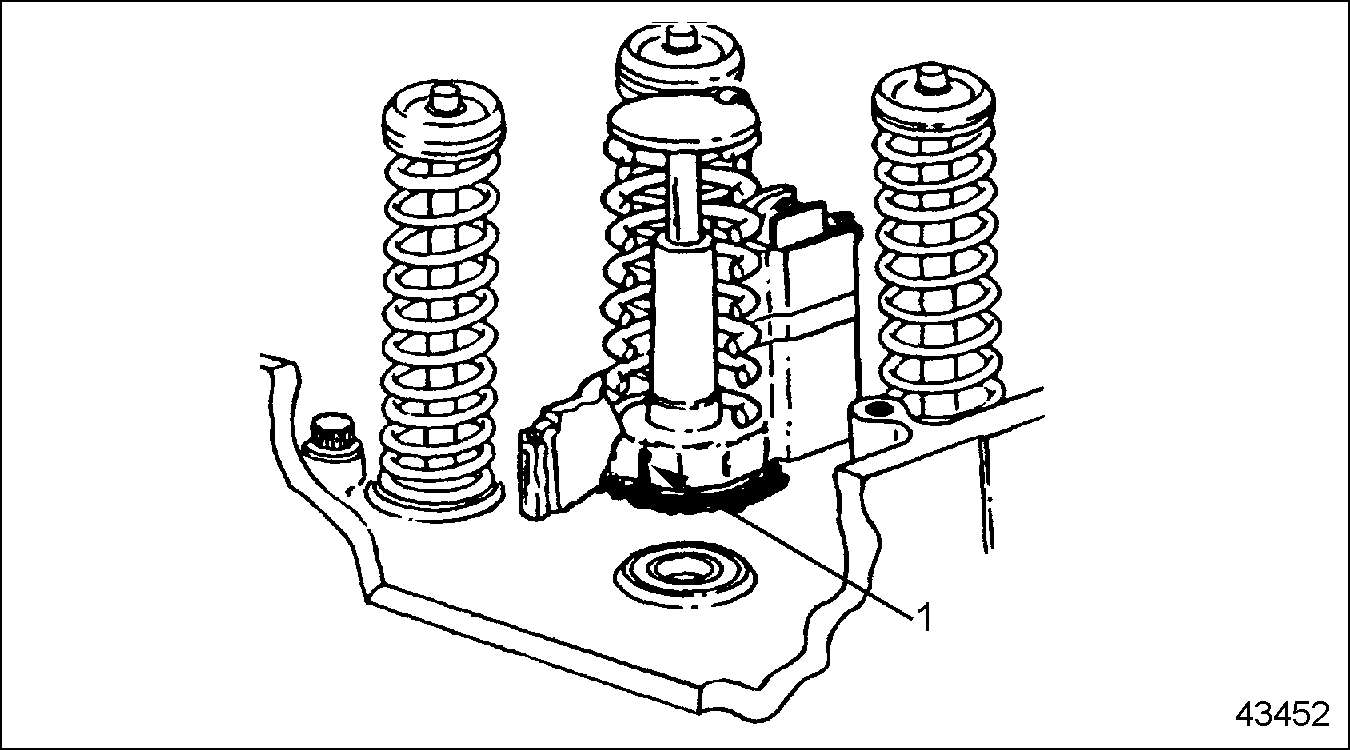 1

43452