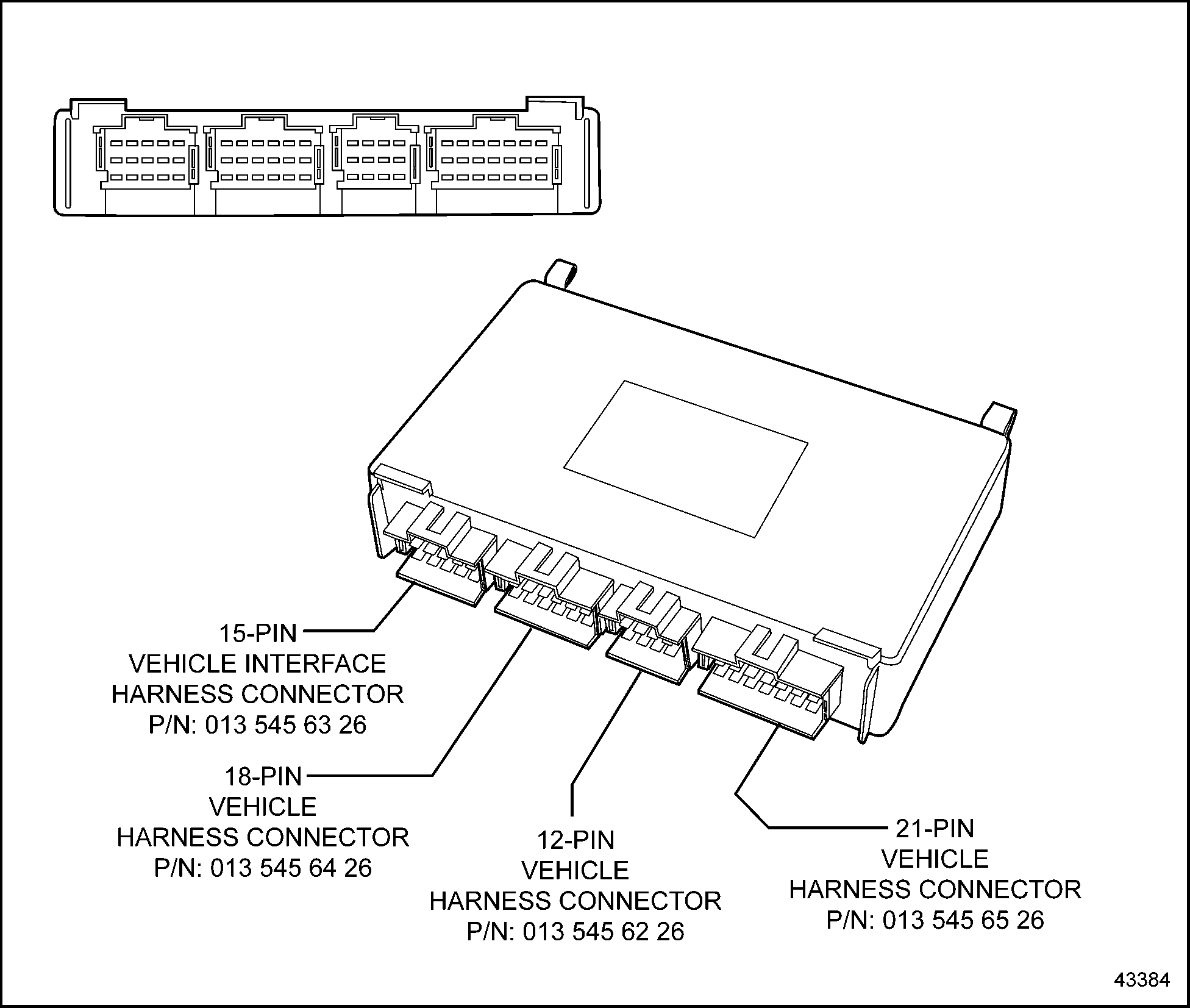 15-PIN
VEHICLE INTERFACE
HARNESS CONNECTOR
P/N: 013 545 63 26

18-PIN
VEHICLE
HARNESS CONNECTOR
P/N: 013 545 64 26

12-PIN
VEHICLE
HARNESS CONNECTOR
P/N: 013 545 62 26

21-PIN
VEHICLE
HARNESS CONNECTOR
P/N: 013 545 65 26

43384