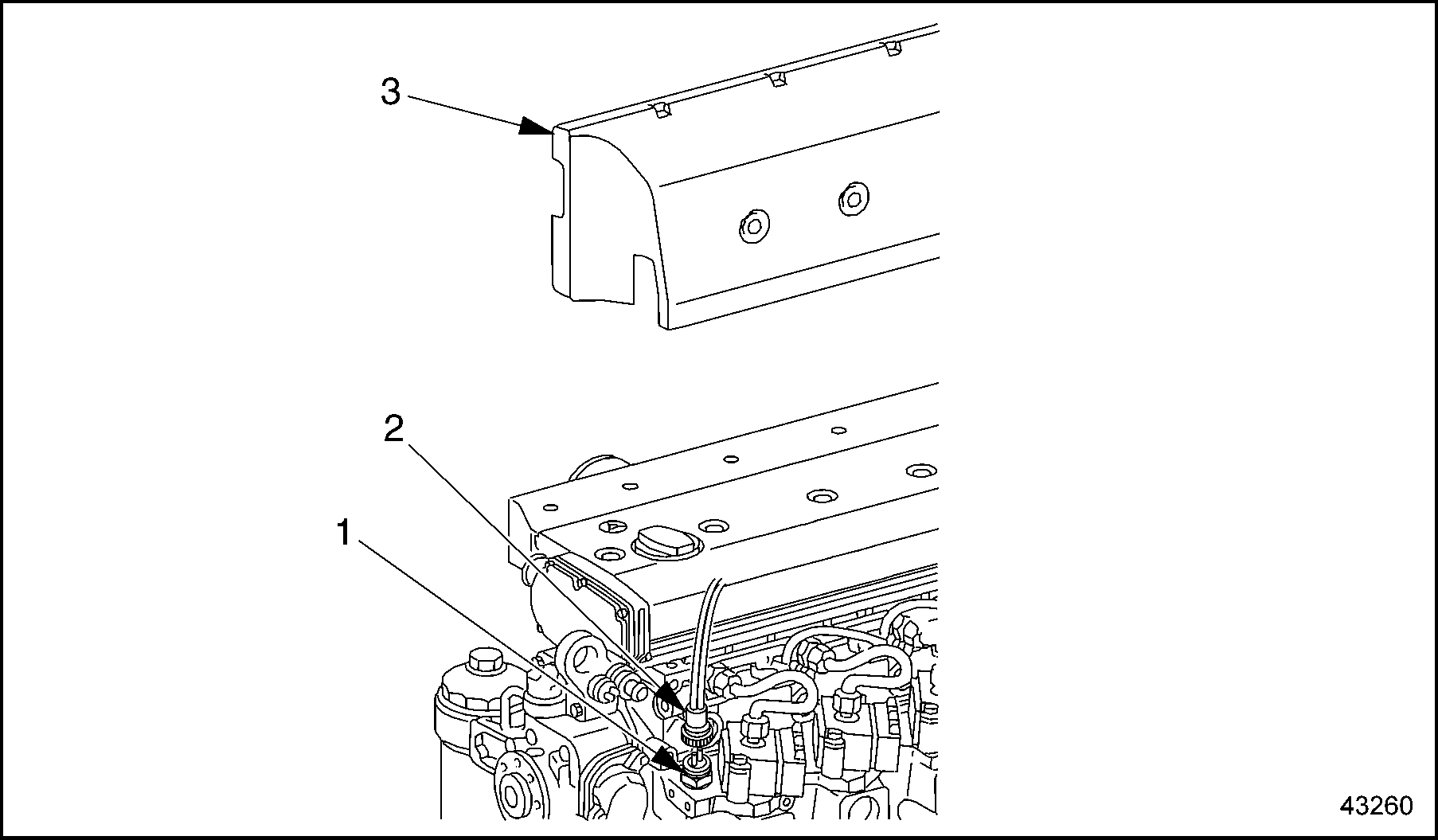 3

2

1

43260