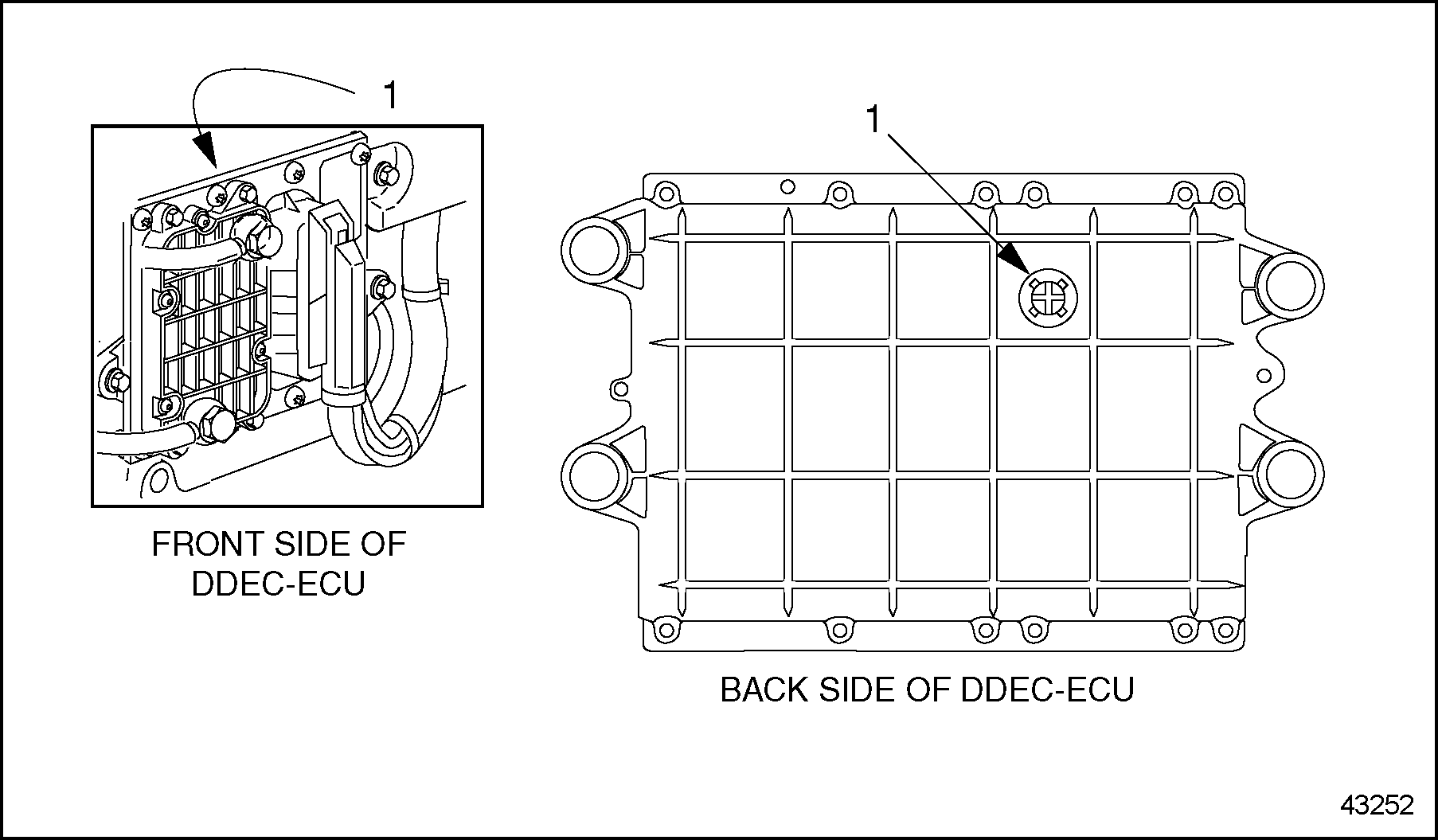 1

FRONT SIDE OF DDEC-ECU

1

BACK SIDE OF DDEC-ECU

43252