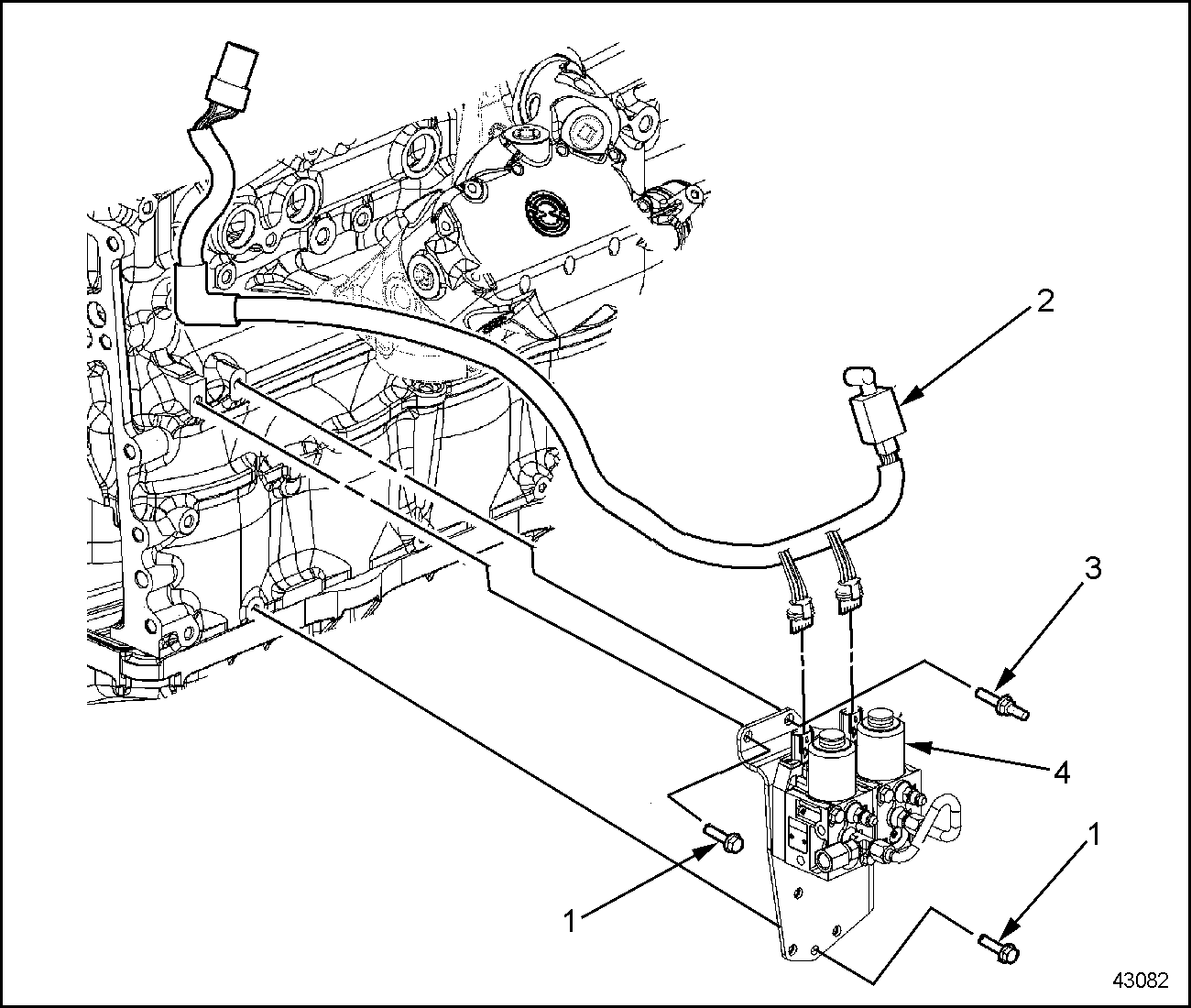 2
3
4
1
1
43082