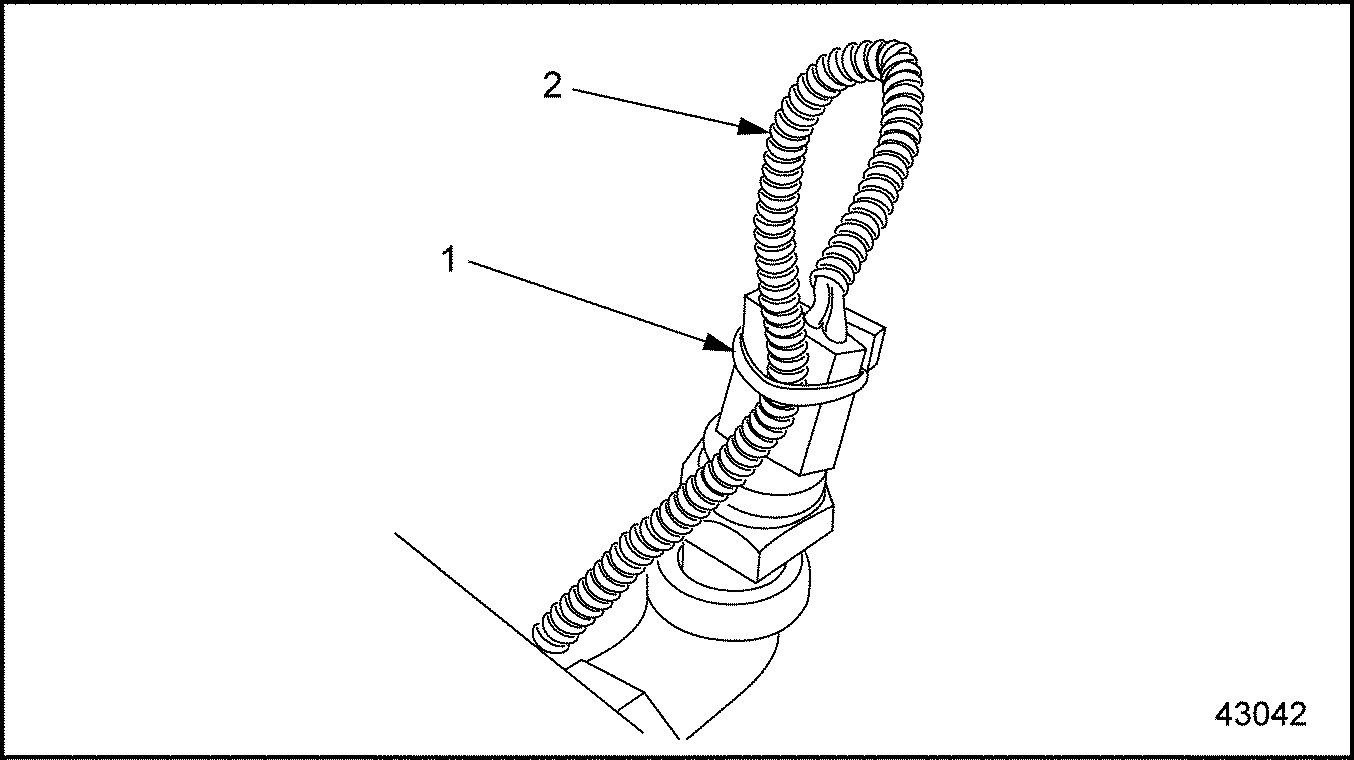 2

1

43042