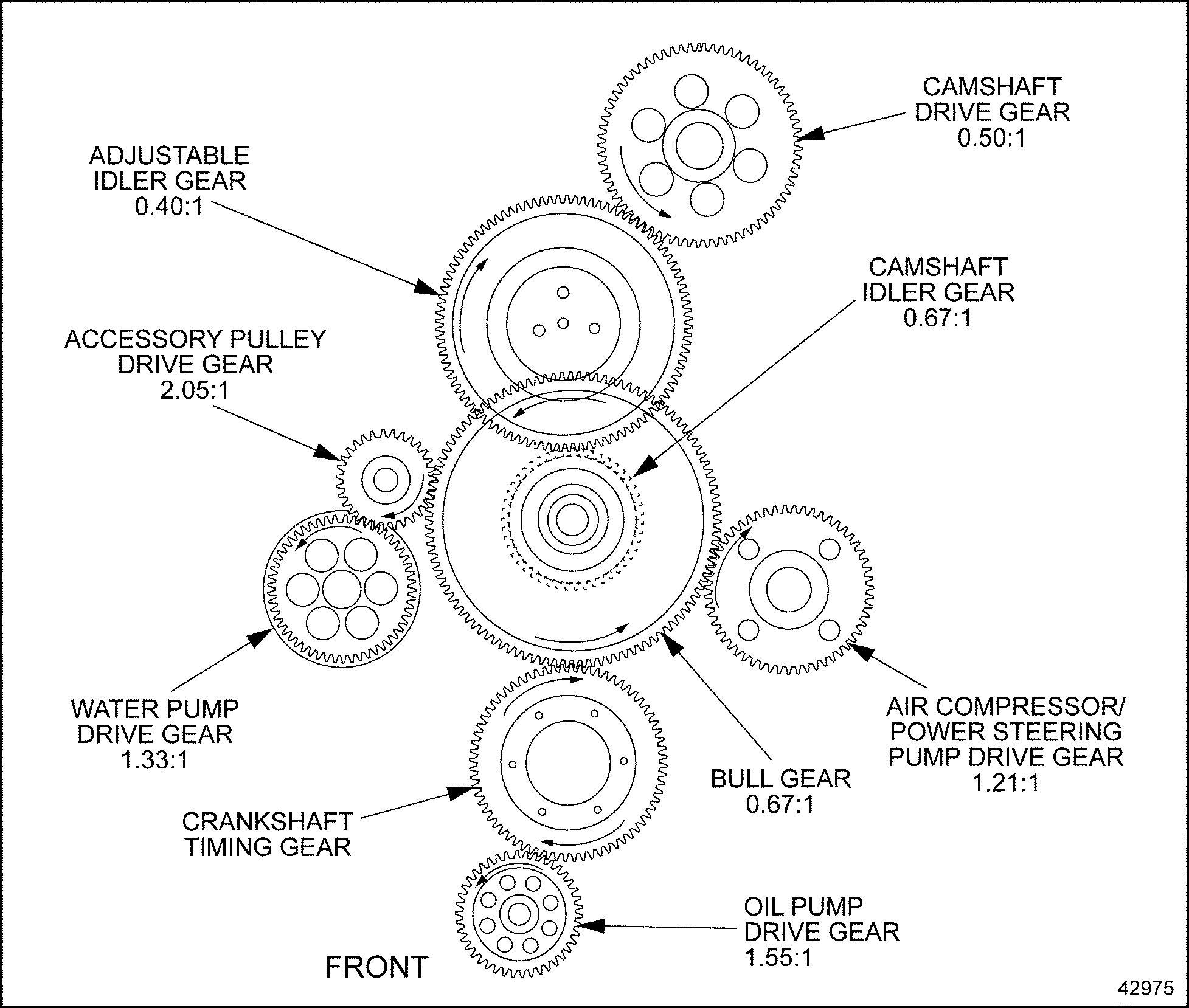 CAMSHAFT
DRIVE GEAR
0.50:1

ADJUSTABLE
IDLER GEAR
0.40:1

CAMSHAFT
IDLER GEAR
0.67:1

ACCESSORY PULLEY
DRIVE GEAR
2.05:1

WATER PUMP
DRIVE GEAR
1.33:1

AIR COMPRESSOR/
POWER STEERING
PUMP DRIVE GEAR
1.21:1

BULL GEAR
0.67:1

CRANKSHAFT
TIMING GEAR

OIL PUMP
DRIVE GEAR
1.55:1

FRONT

42975