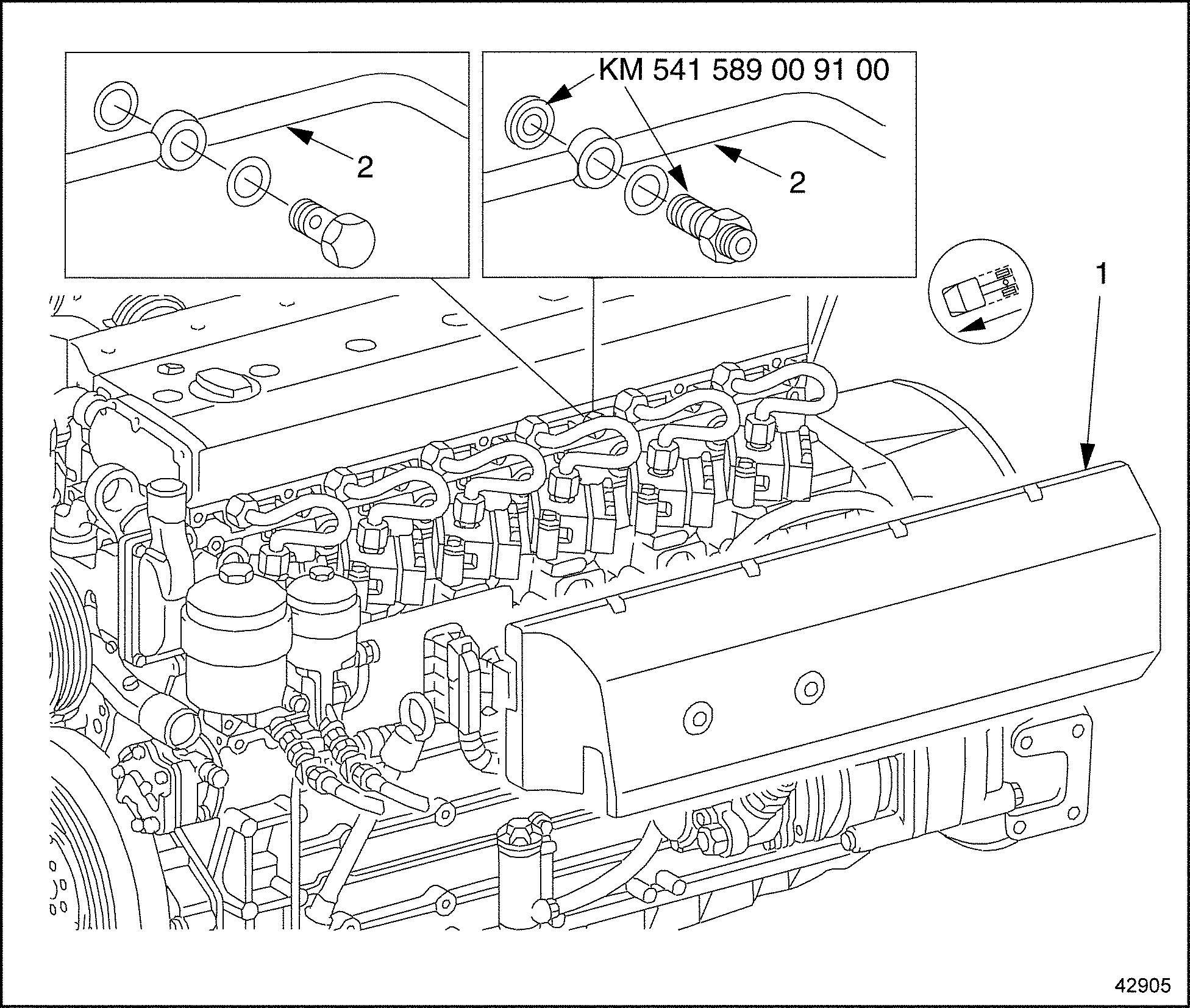 2

KM 541 589 00 91 00

2

1

42905