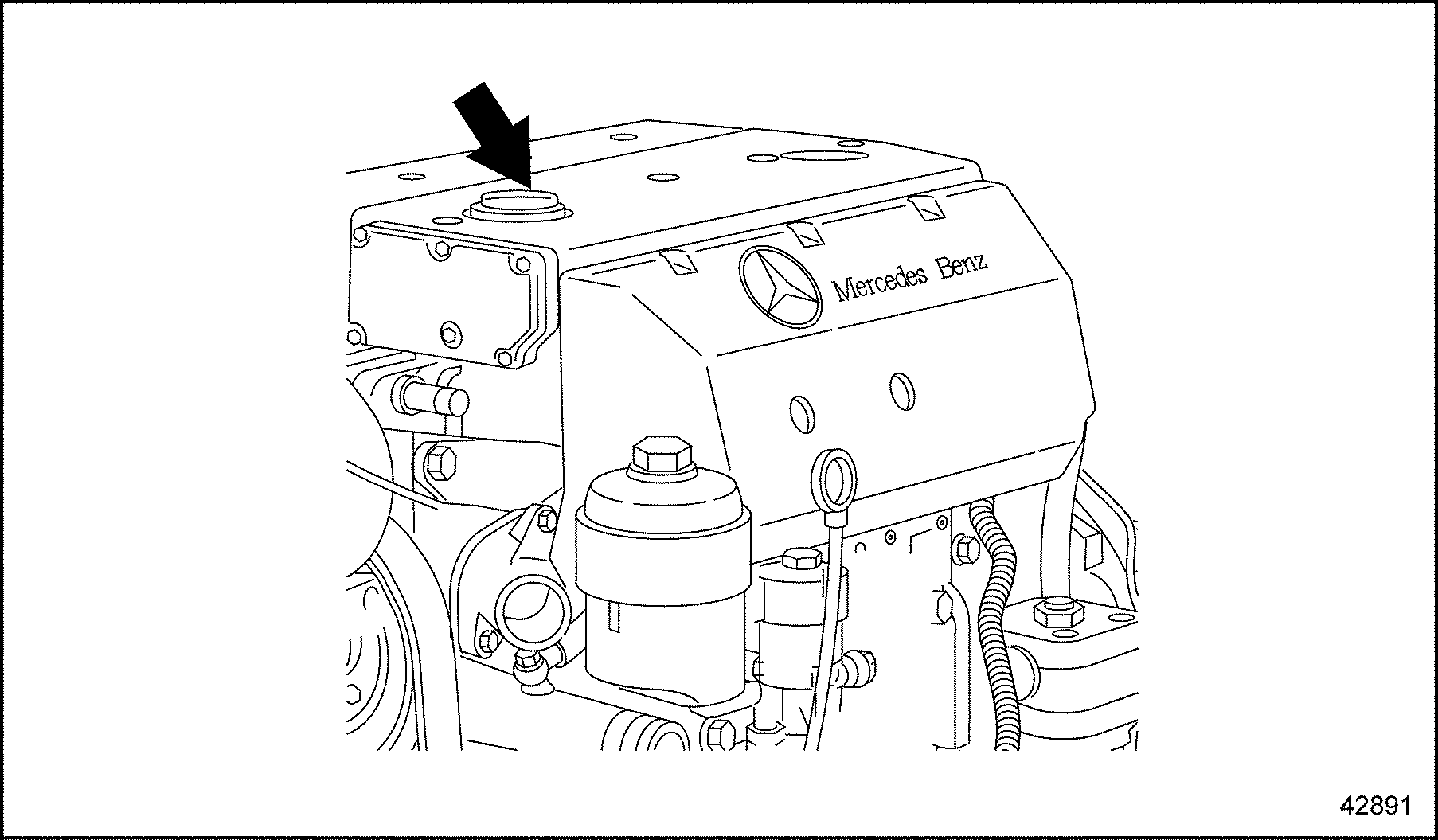 Mercedes Benz

42891