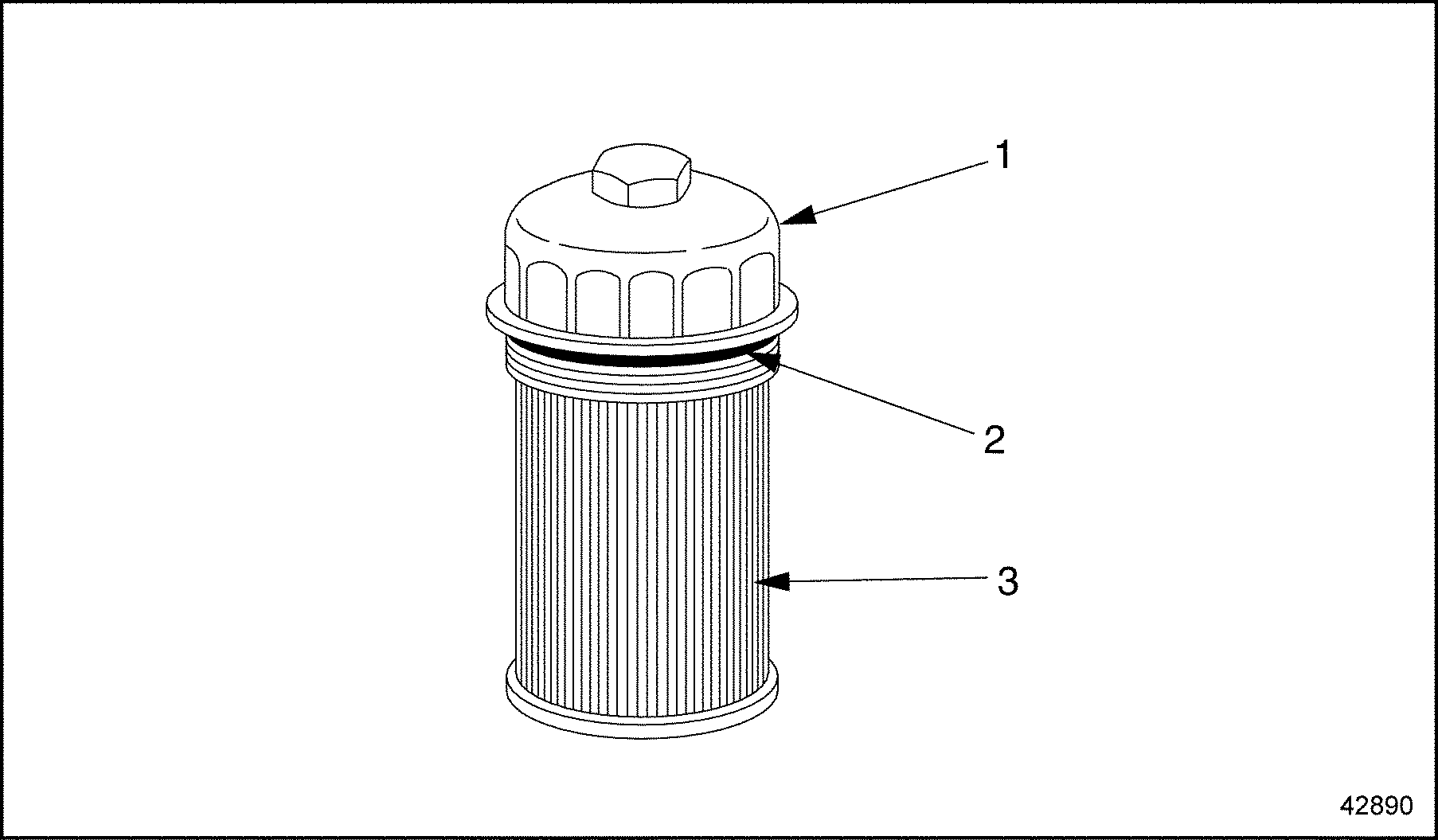 1
2
3
42890