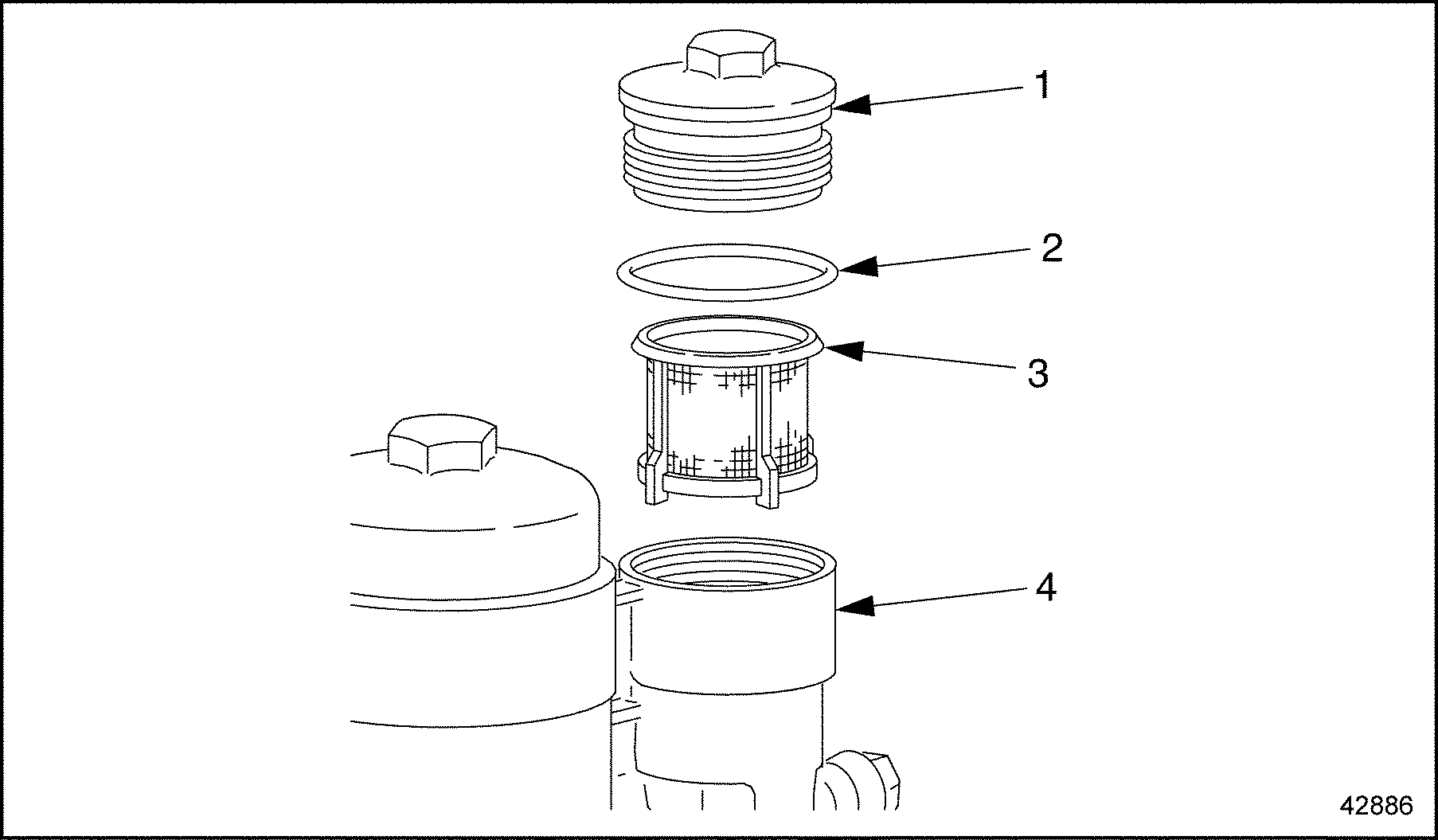 1
2
3
4
42886