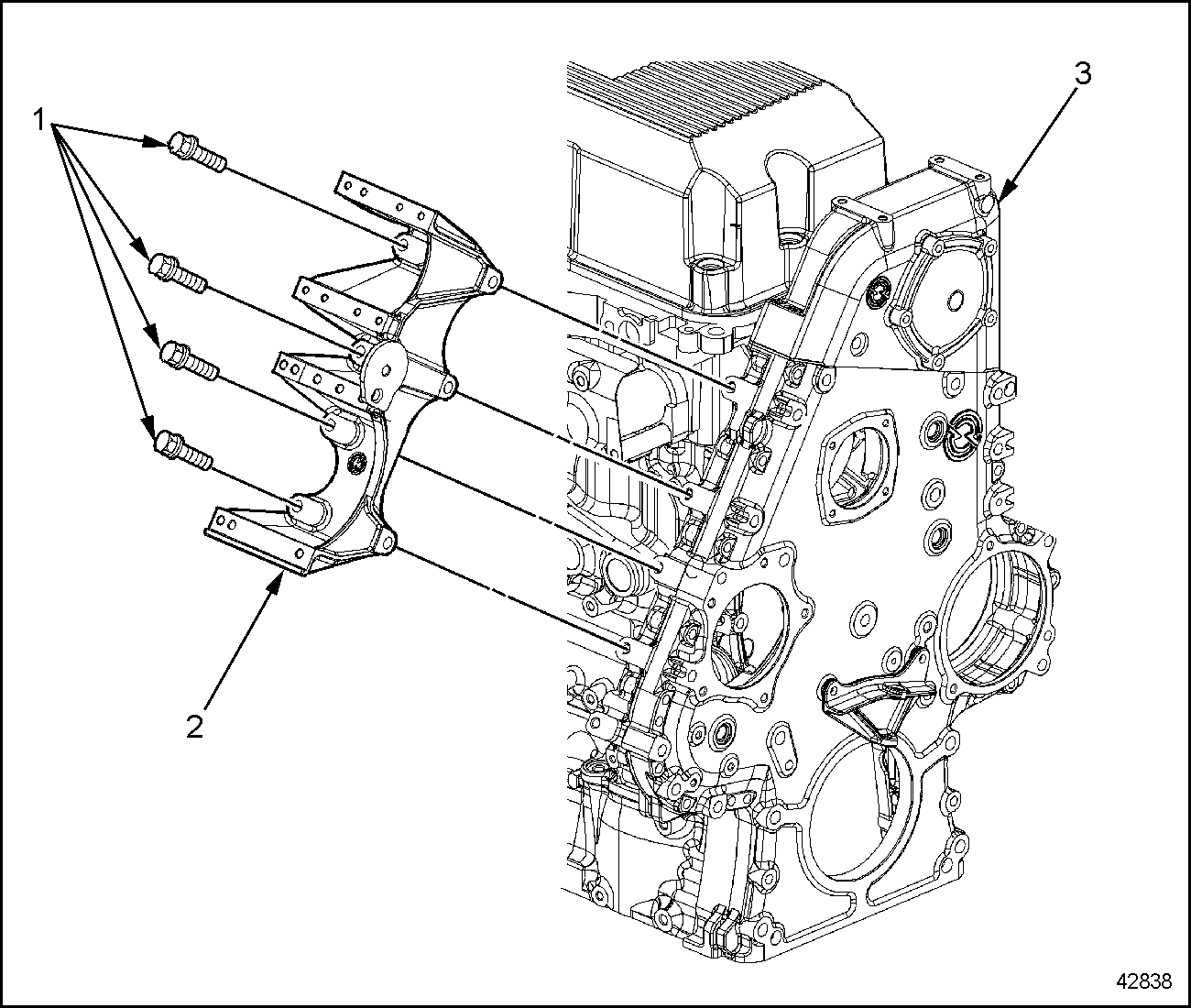 1
3
2
42838