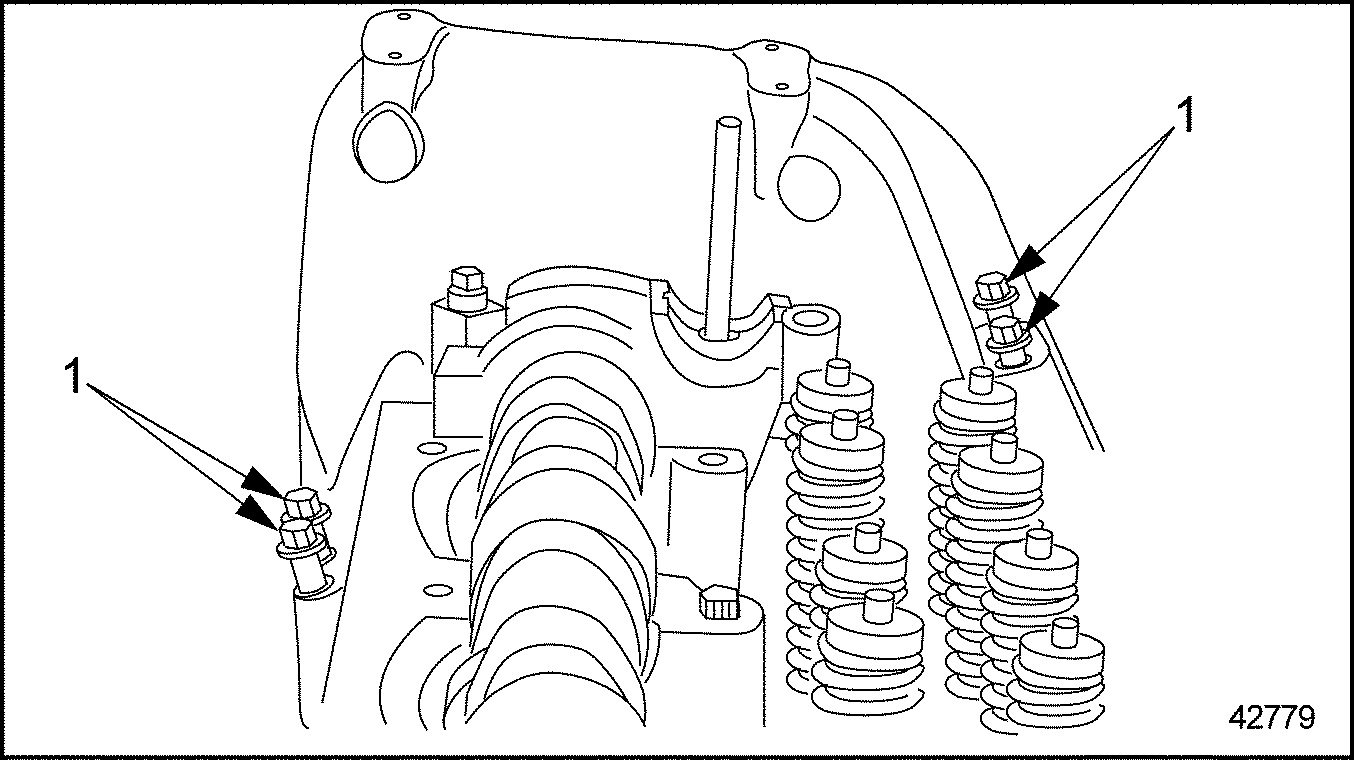 1
1
42779