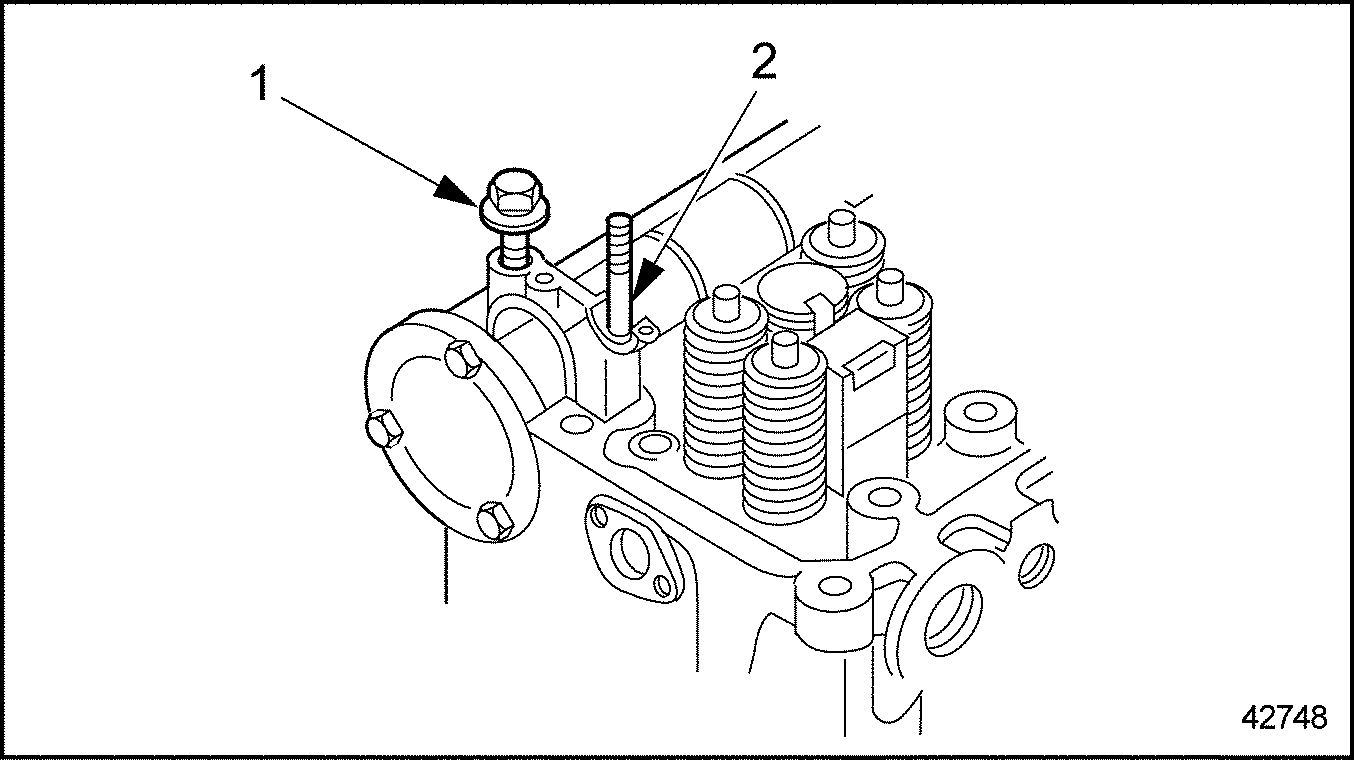 1
2
42748