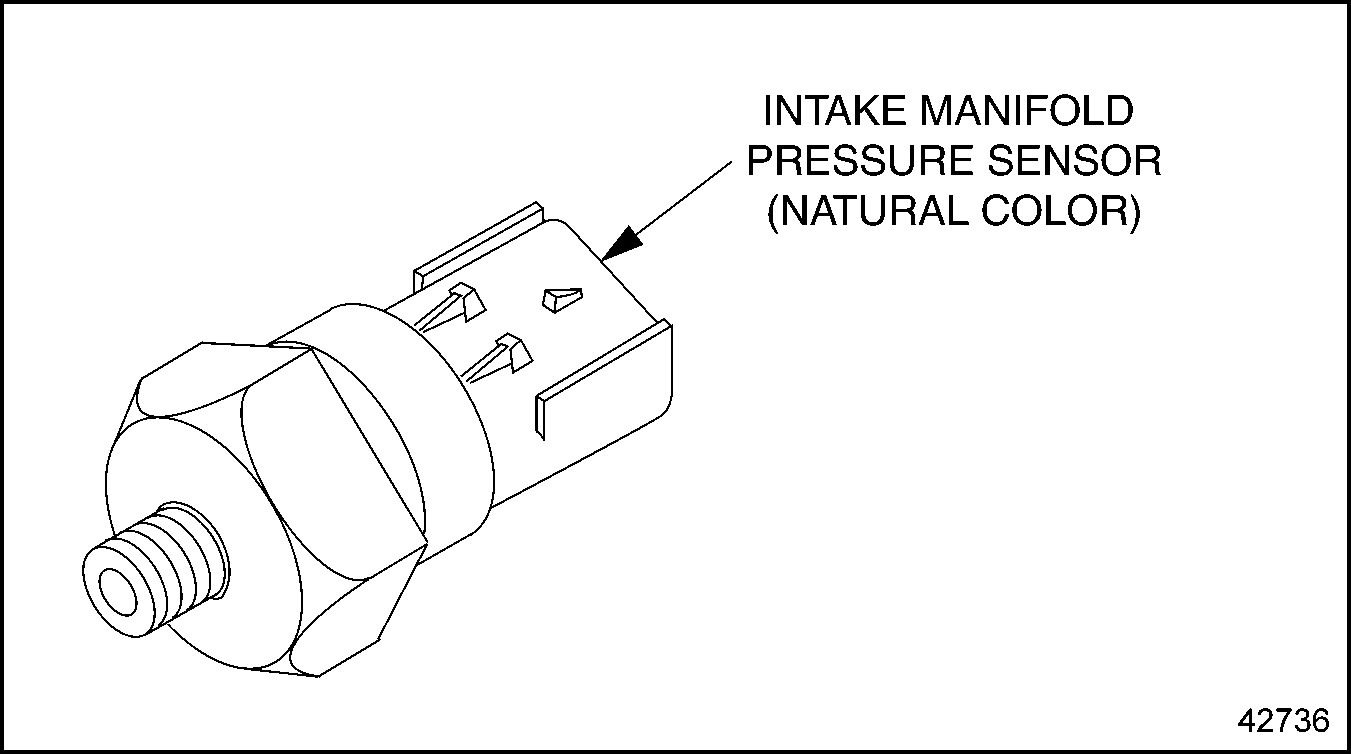 INTAKE MANIFOLD
PRESSURE SENSOR
(NATURAL COLOR)

42736